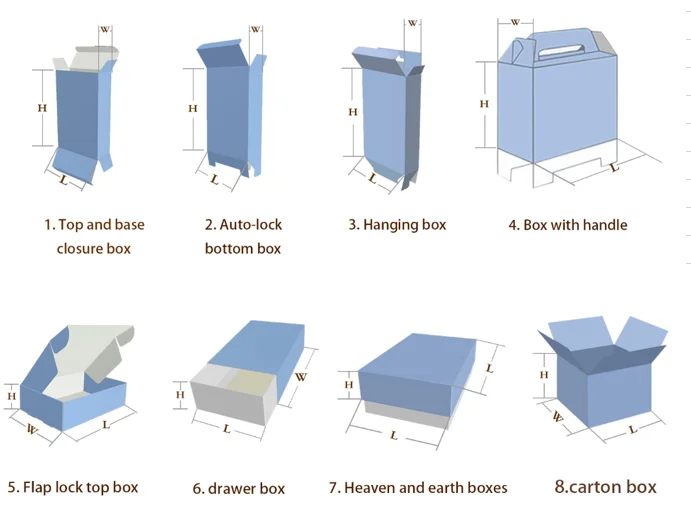 W
H
L
1. Top and base closure box

W
H
L
2. Auto-lock bottom box

W
H
L
3. Hanging box

W
H
L
4. Box with handle

H
W
L
5. Flap lock top box

H
W
L
6. drawer box

H
L
L
7. Heaven and earth boxes

H
W
L
8.carton box