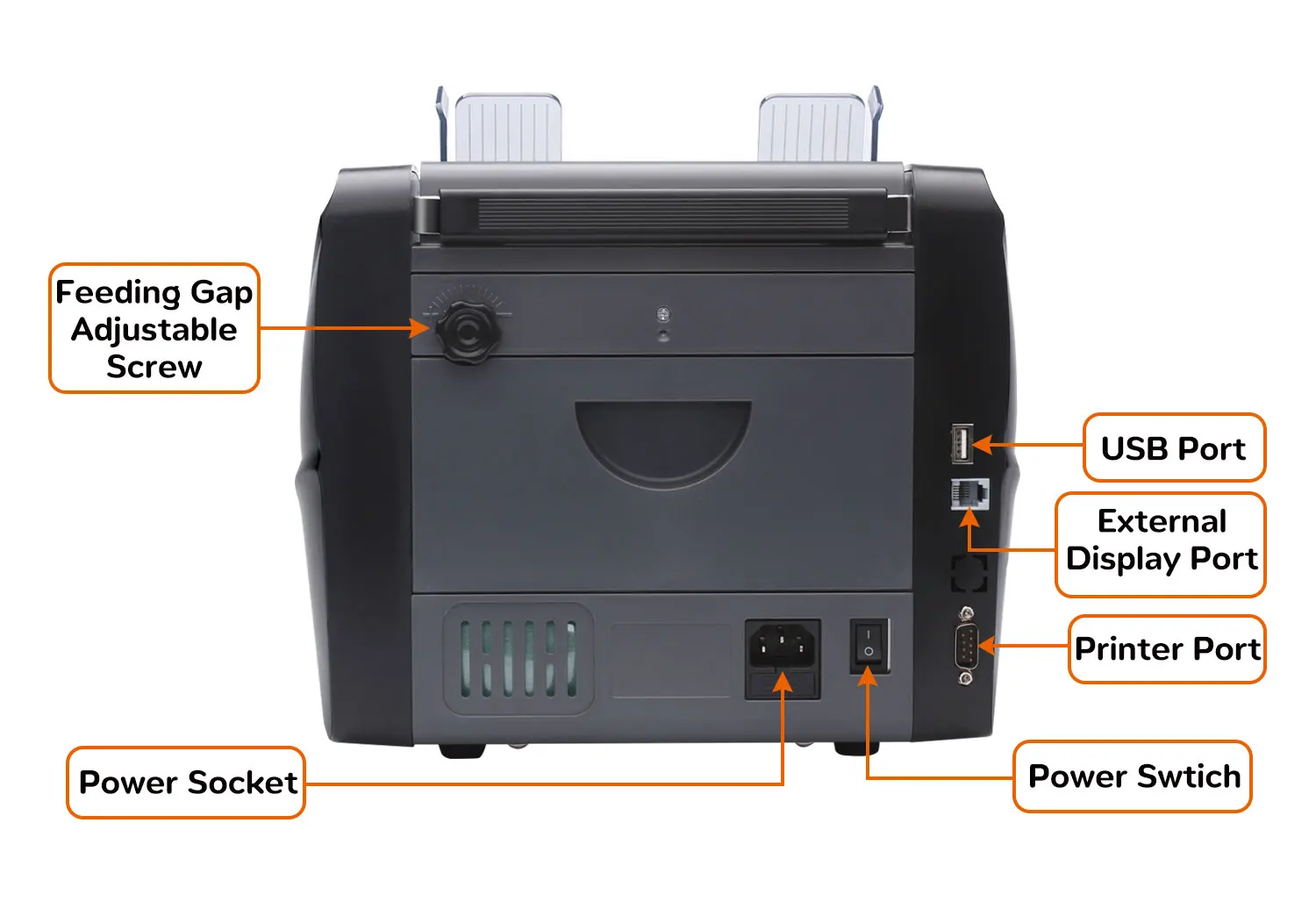 Feeding Gap Adjustable Screw

USB Port

External Display Port

Printer Port

Power Socket

Power Swtich