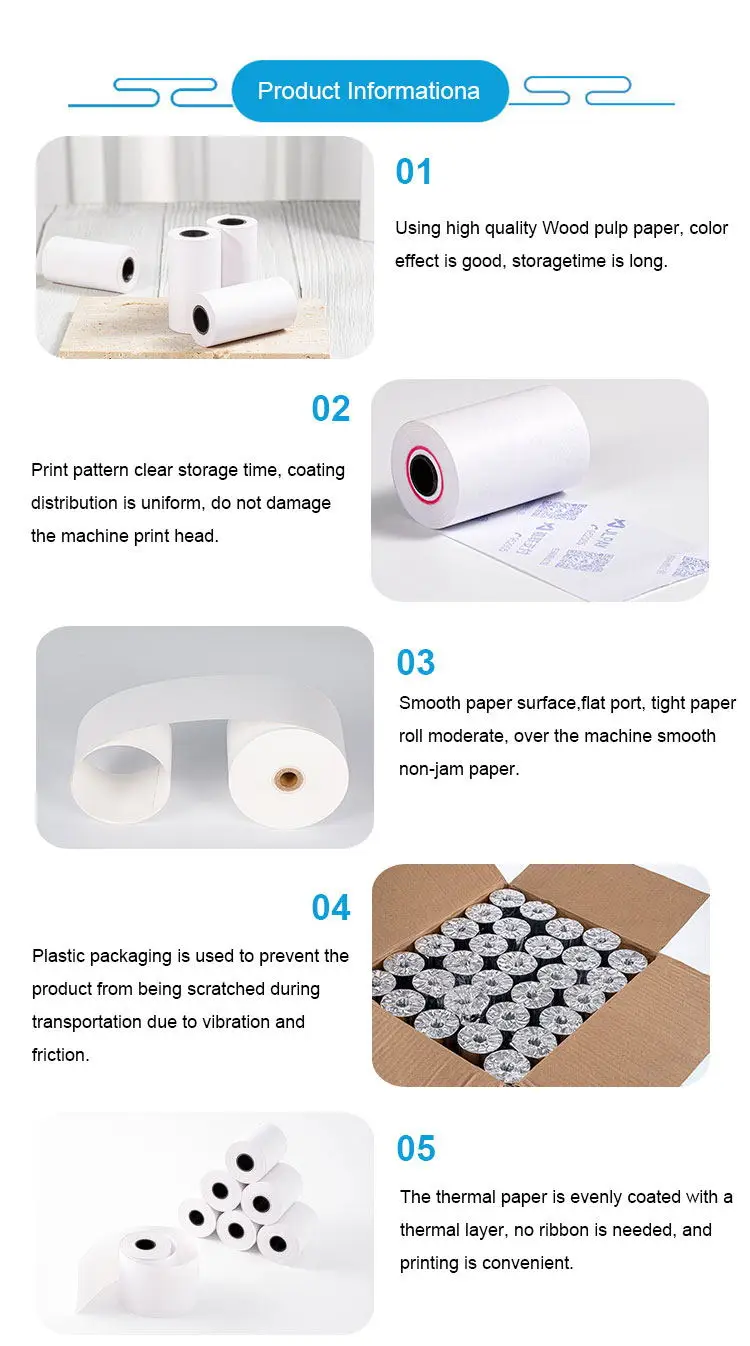 Product Informationa

01

Using high quality Wood pulp paper, color effect is good, storagetime is long.

02

Print pattern clear storage time, coating distribution is uniform, do not damage the machine print head.

03

Smooth paper surface,flat port, tight paper roll moderate, over the machine smooth non-jam paper.

04

Plastic packaging is used to prevent the product from being scratched during transportation due to vibration and friction.

05

The thermal paper is evenly coated with a thermal layer, no ribbon is needed, and printing is convenient.