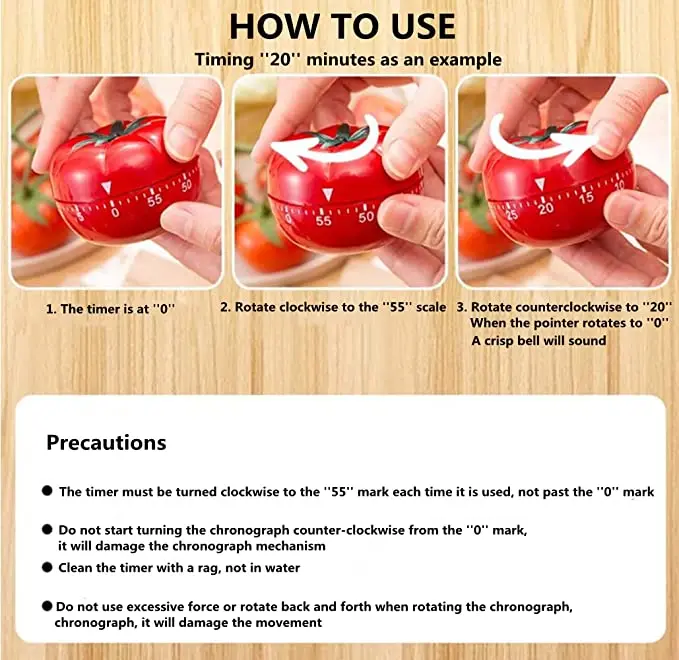 HOW TO USE

Timing ''20'' minutes as an example

5 0 55 50

0 55 50

25 20 15 10

1. The timer is at ''0''

2. Rotate clockwise to the ''55'' scale

3. Rotate counterclockwise to ''20''
When the pointer rotates to ''0''
A crisp bell will sound

Precautions

● The timer must be turned clockwise to the ''55'' mark each time it is used, not past the ''0'' mark

● Do not start turning the chronograph counter-clockwise from the ''0'' mark, it will damage the chronograph mechanism

● Clean the timer with a rag, not in water

● Do not use excessive force or rotate back and forth when rotating the chronograph, chronograph, it will damage the movement