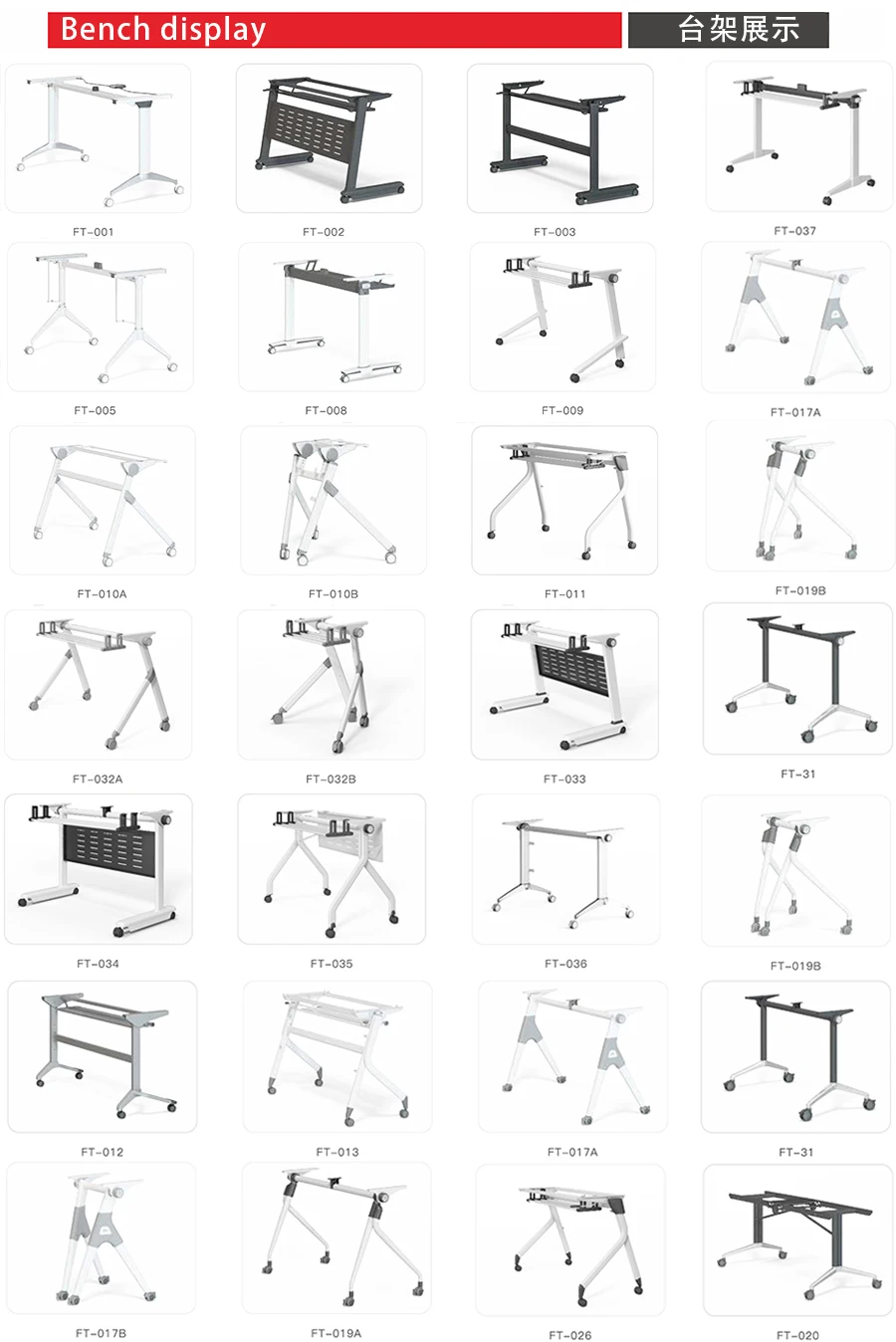 Bench display

台架展示

FT-001

FT-002

FT-003

FT-037

FT-005

FT-008

FT-009

FT-017A

FT-010A

FT-010B

FT-011

FT-019B

FT-032A

FT-032B

FT-033

FT-31

FT-034

FT-035

FT-036

FT-019B

FT-012

FT-013

FT-017A

FT-31

FT-017B

FT-019A

FT-026

FT-020