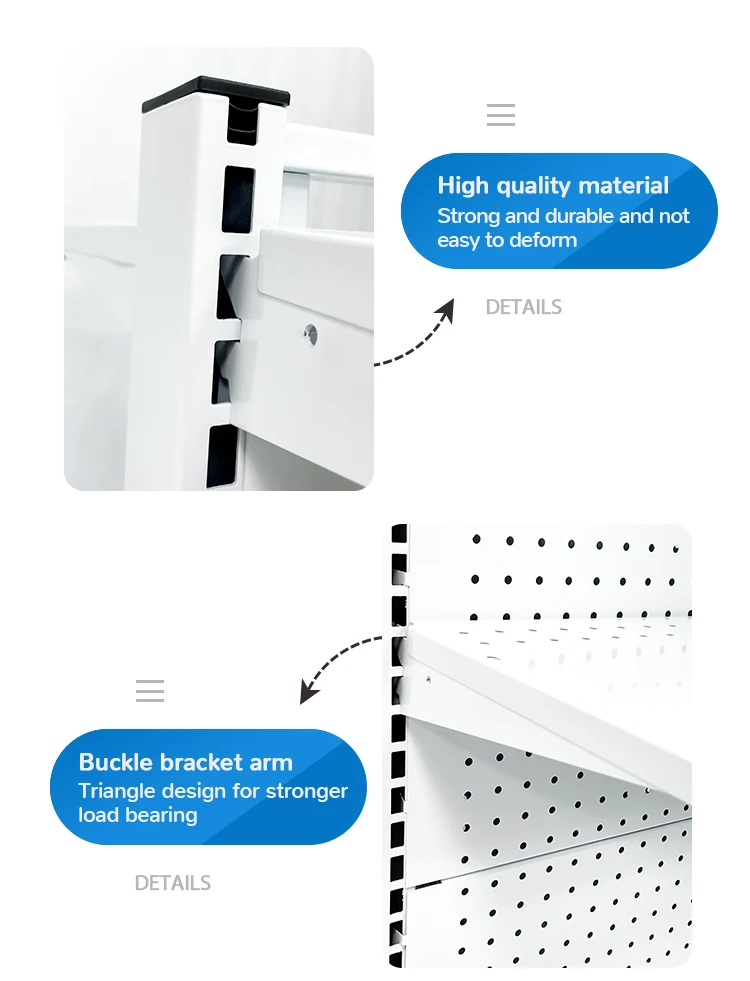 High quality material
Strong and durable and not easy to deform

DETAILS

Buckle bracket arm
Triangle design for stronger load bearing

DETAILS