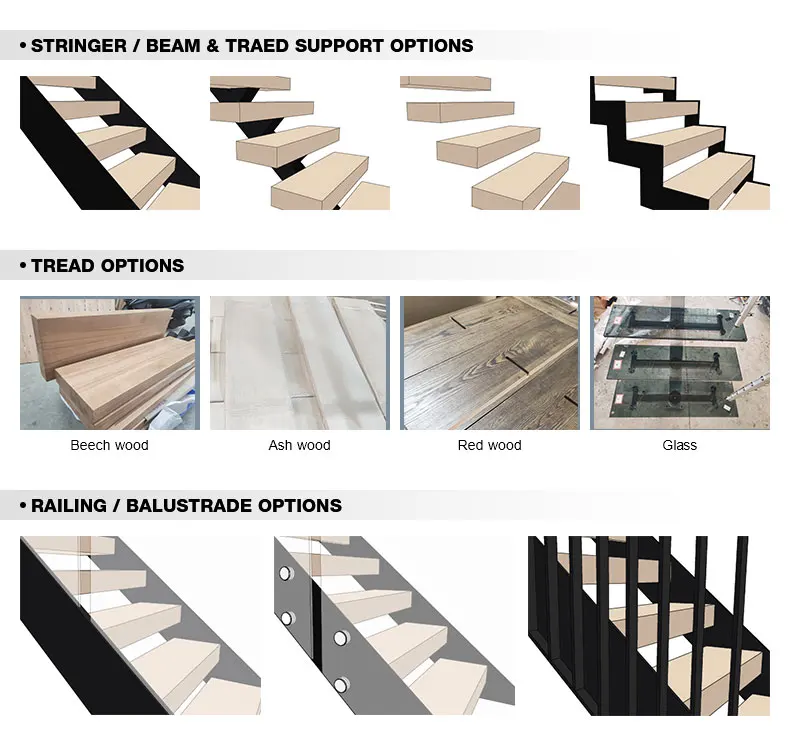 • STRINGER / BEAM & TRAED SUPPORT OPTIONS

• TREAD OPTIONS

Beech wood

Ash wood

Red wood

Glass

• RAILING / BALUSTRADE OPTIONS