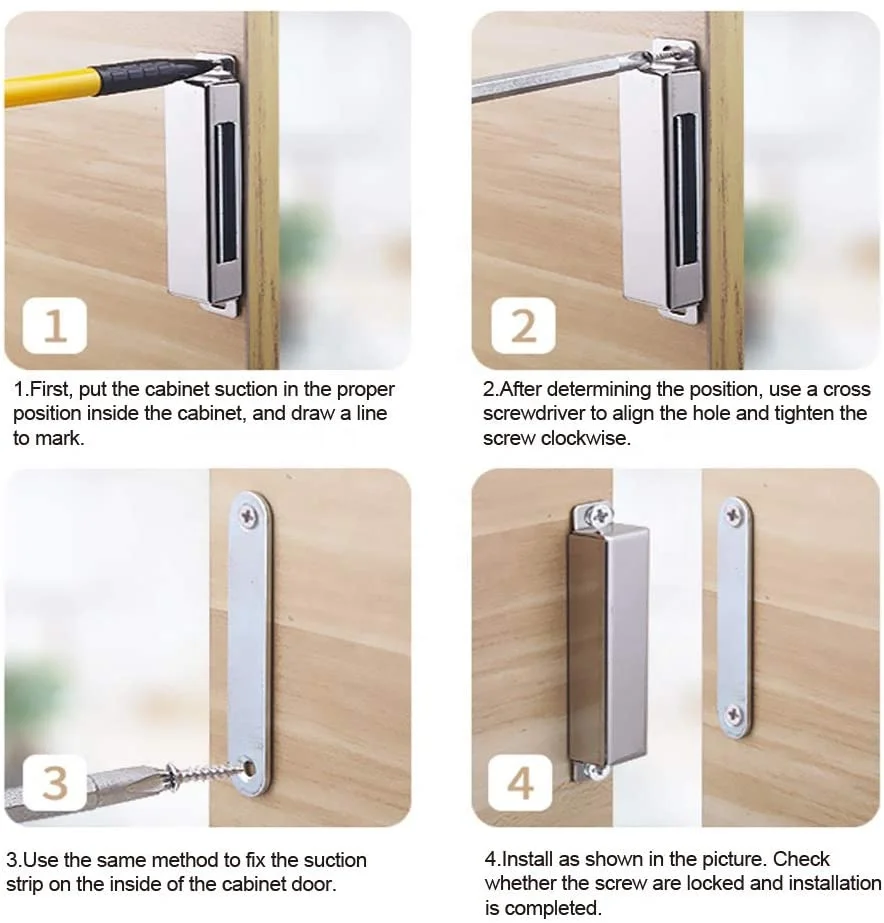 1

1.First, put the cabinet suction in the proper position inside the cabinet, and draw a line to mark.

2

2.After determining the position, use a cross screwdriver to align the hole and tighten the screw clockwise.

3

3.Use the same method to fix the suction strip on the inside of the cabinet door.

4

4.Install as shown in the picture. Check whether the screw are locked and installation is completed.