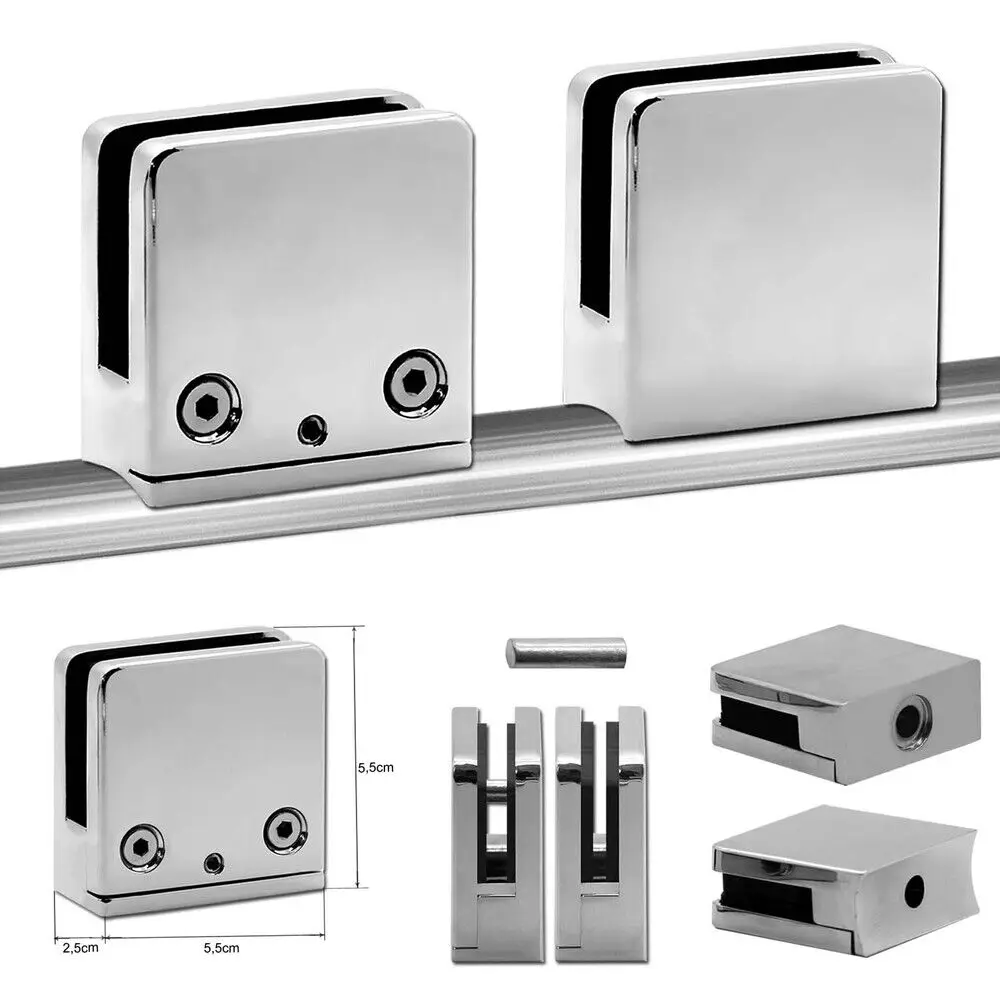 5,5cm
2,5cm
5,5cm