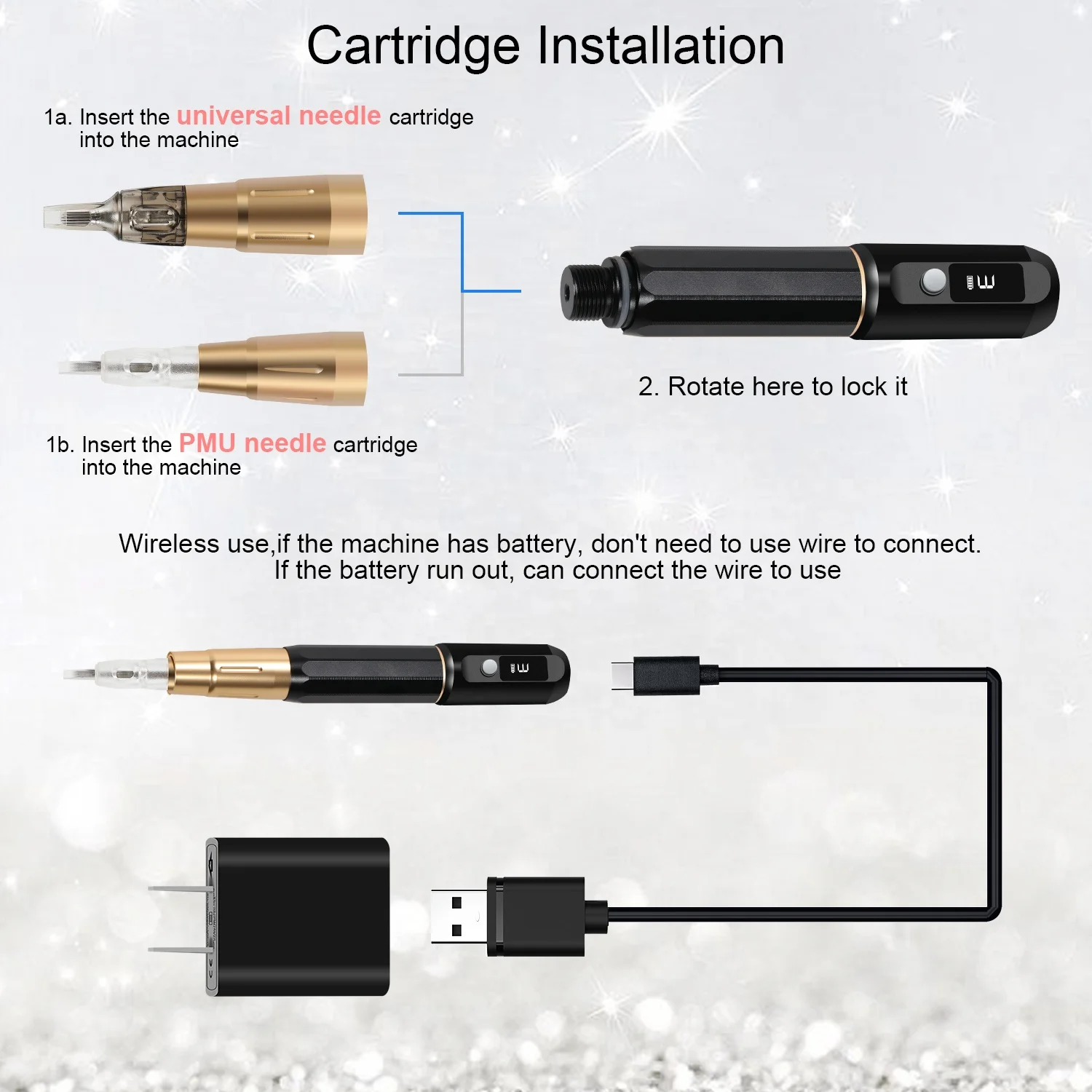 Cartridge Installation

1a. Insert the universal needle cartridge into the machine

2. Rotate here to lock it

1b. Insert the PMU needle cartridge into the machine

Wireless use,if the machine has battery, don't need to use wire to connect. If the battery run out, can connect the wire to use