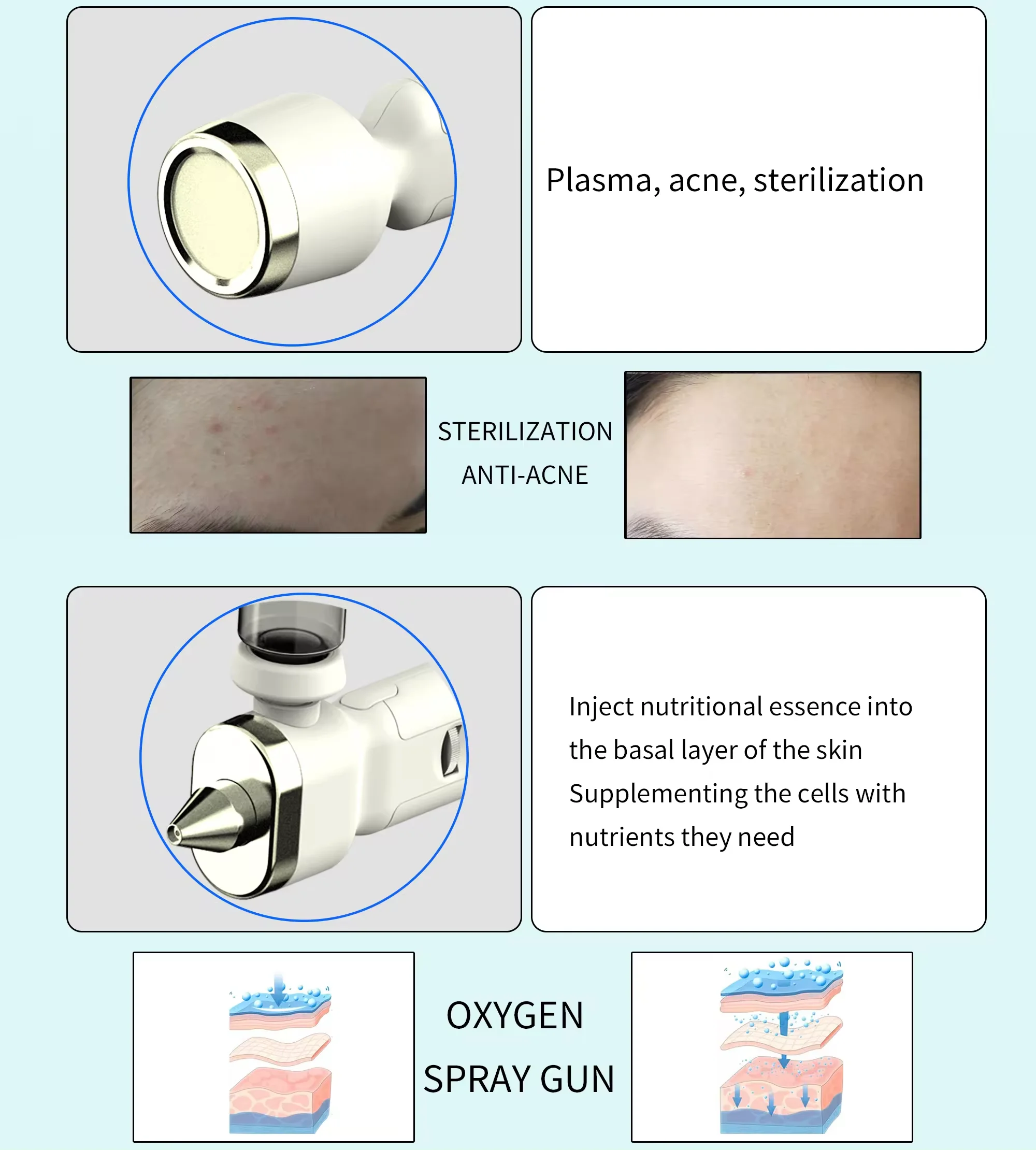 Plasma, acne, sterilization

STERILIZATION

ANTI-ACNE

Inject nutritional essence into the basal layer of the skin
Supplementing the cells with nutrients they need

OXYGEN

SPRAY GUN