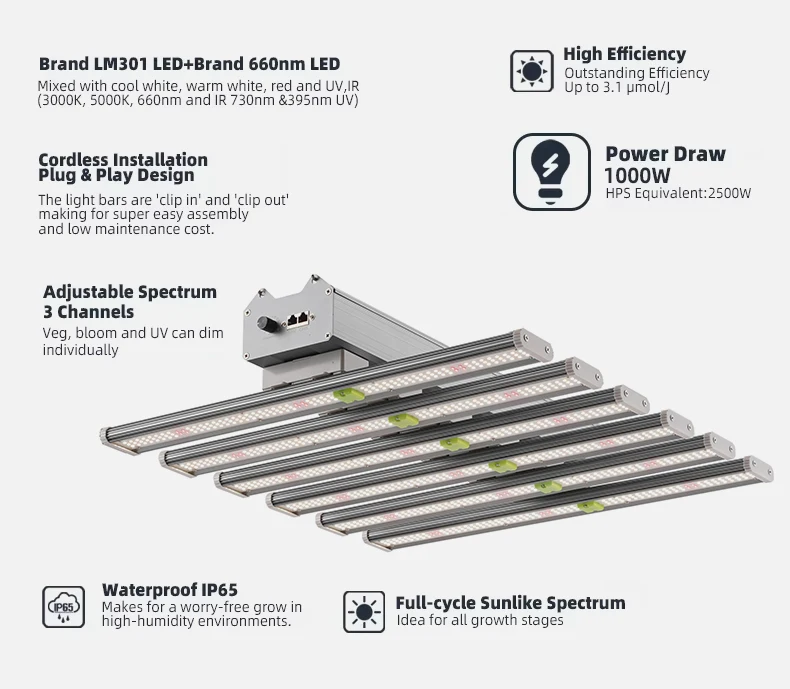 Brand LM301 LED+Brand 660nm LED
Mixed with cool white, warm white, red and UV,IR (3000K, 5000K, 660nm and IR 730nm &395nm UV)

High Efficiency
Outstanding Efficiency Up to 3.1 μmol/J

Cordless Installation
Plug & Play Design
The light bars are 'clip in' and 'clip out' making for super easy assembly and low maintenance cost.

Power Draw
1000W
HPS Equivalent:2500W

Adjustable Spectrum
3 Channels
Veg, bloom and UV can dim individually

IP65
Waterproof IP65
Makes for a worry-free grow in high-humidity environments.

Full-cycle Sunlike Spectrum
Idea for all growth stages