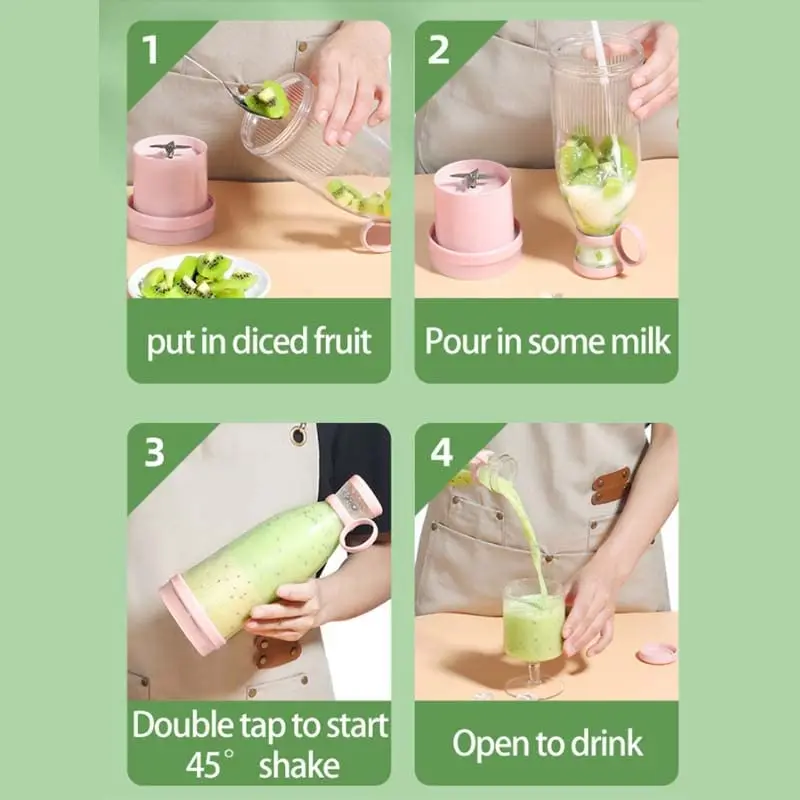 1

put in diced fruit

2

Pour in some milk

3

Double tap to start 45° shake

4

Open to drink