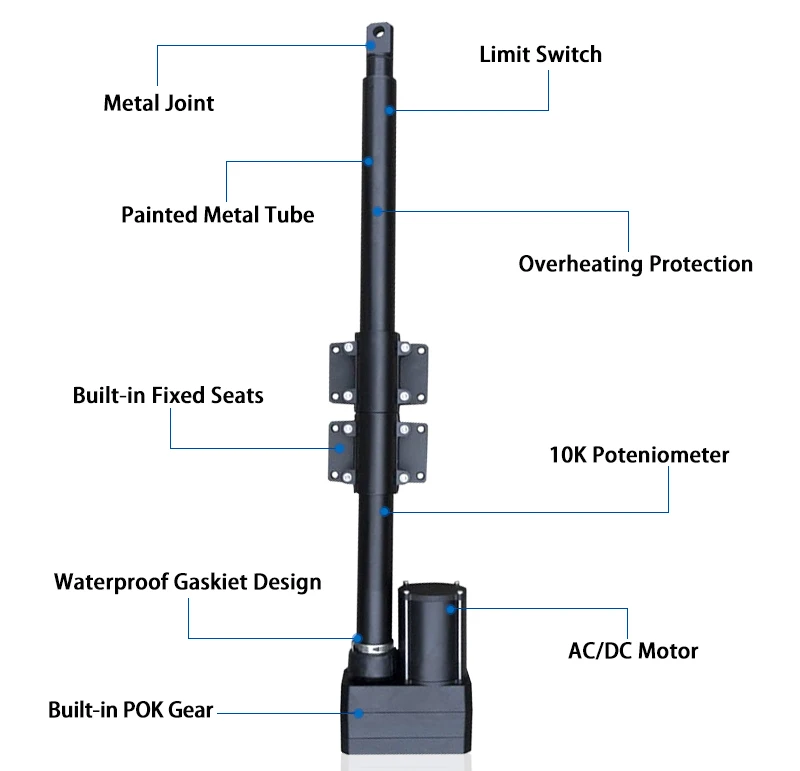 Limit Switch

Metal Joint

Painted Metal Tube

Overheating Protection

Built-in Fixed Seats

10K Poteniometer

Waterproof Gaskiet Design

AC/DC Motor

Built-in POK Gear