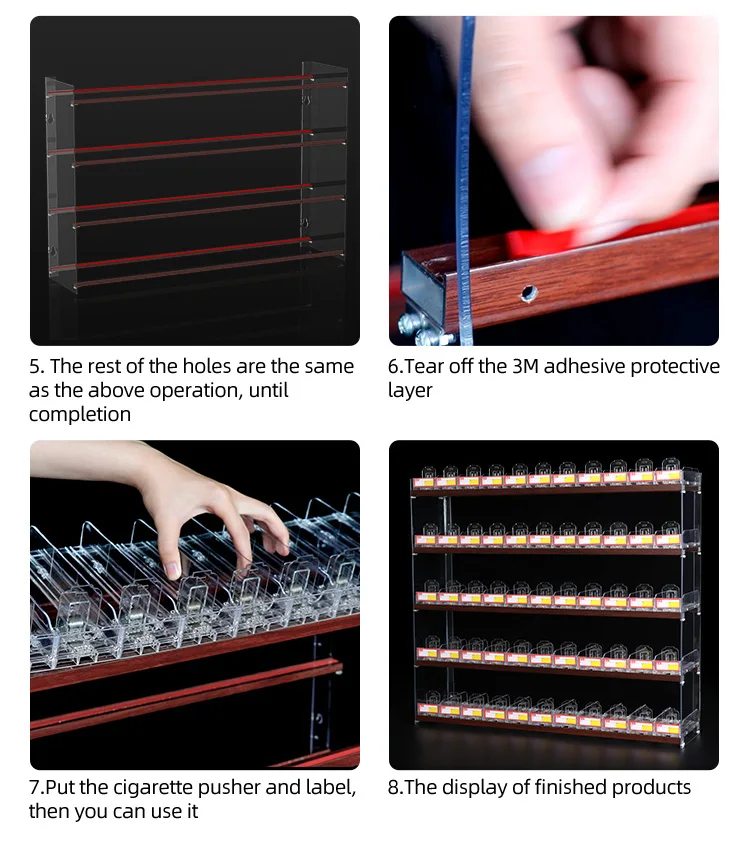 5. The rest of the holes are the same as the above operation, until completion

6.Tear off the 3M adhesive protective layer

7.Put the cigarette pusher and label, then you can use it

8.The display of finished products