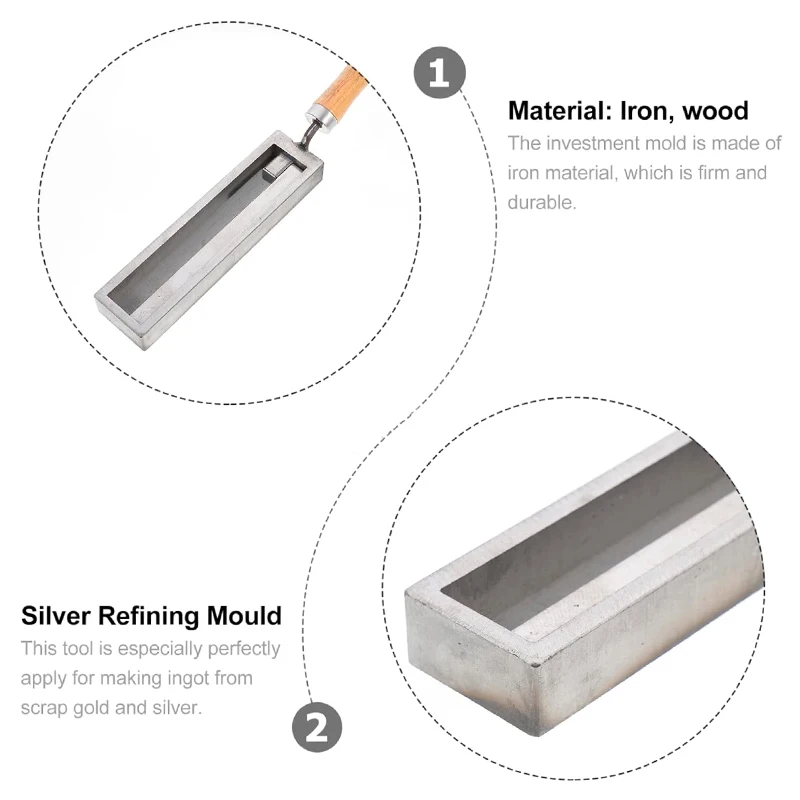 1

Material: Iron, wood
The investment mold is made of iron material, which is firm and durable.

Silver Refining Mould
This tool is especially perfectly apply for making ingot from scrap gold and silver.

2