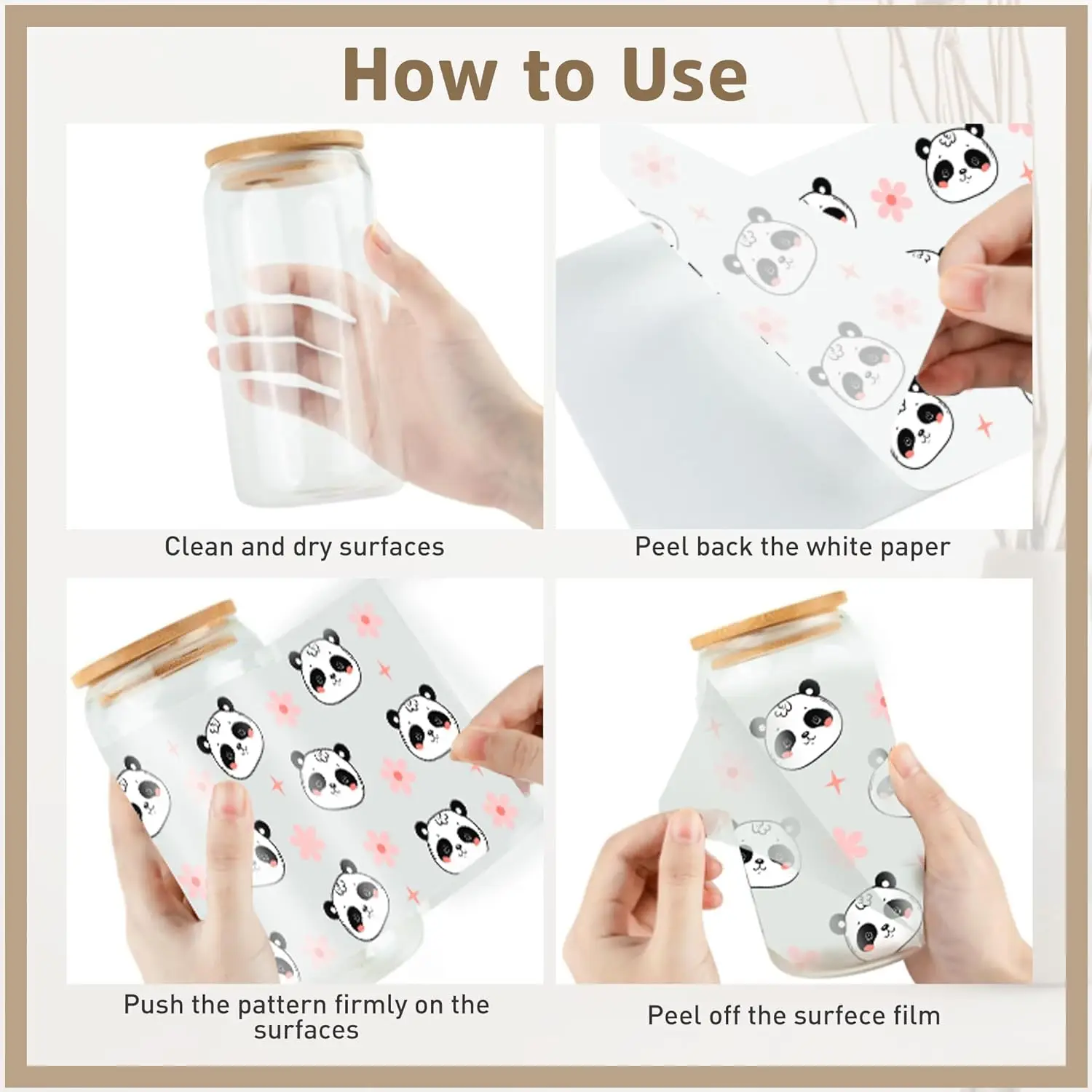 How to Use

Clean and dry surfaces

Peel back the white paper

Push the pattern firmly on the surfaces

Peel off the surfece film