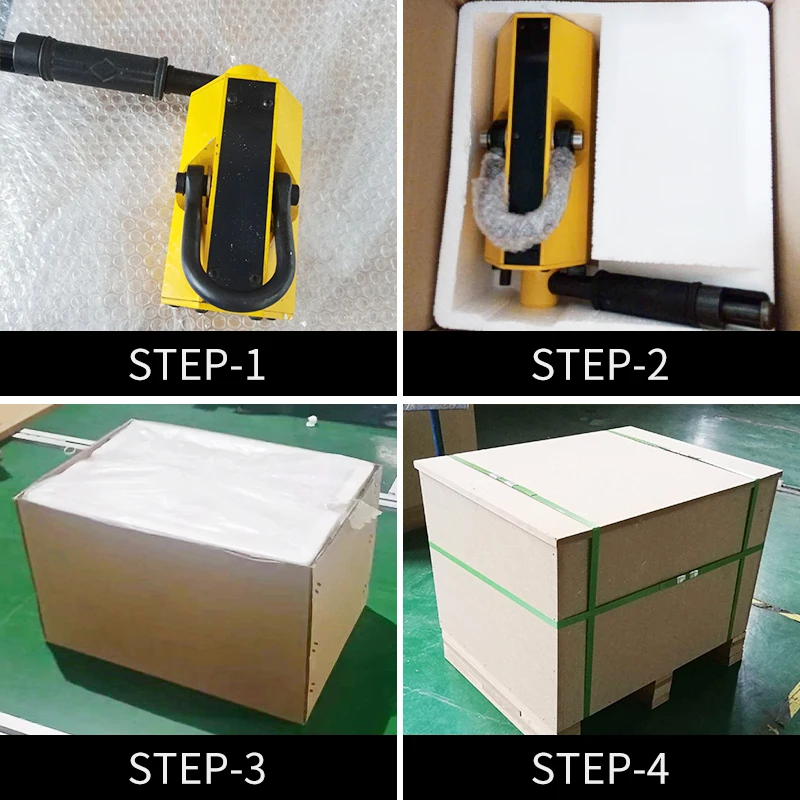 STEP-1

STEP-2

STEP-3

STEP-4