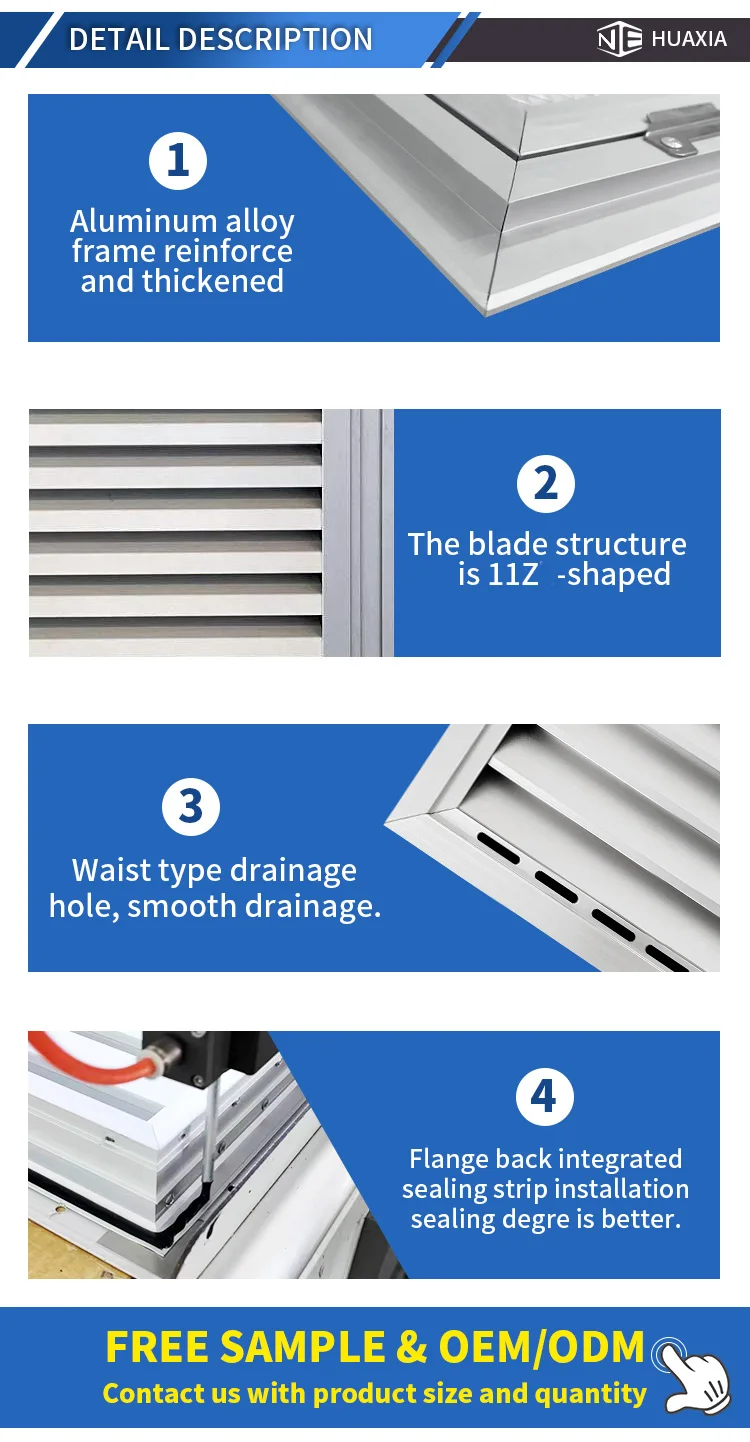 DETAIL DESCRIPTION

HUAXIA

1

Aluminum alloy frame reinforce and thickened

2

The blade structure is 11Z -shaped

3

Waist type drainage hole, smooth drainage.

4

Flange back integrated sealing strip installation sealing degre is better.

FREE SAMPLE & OEM/ODM

Contact us with product size and quantity