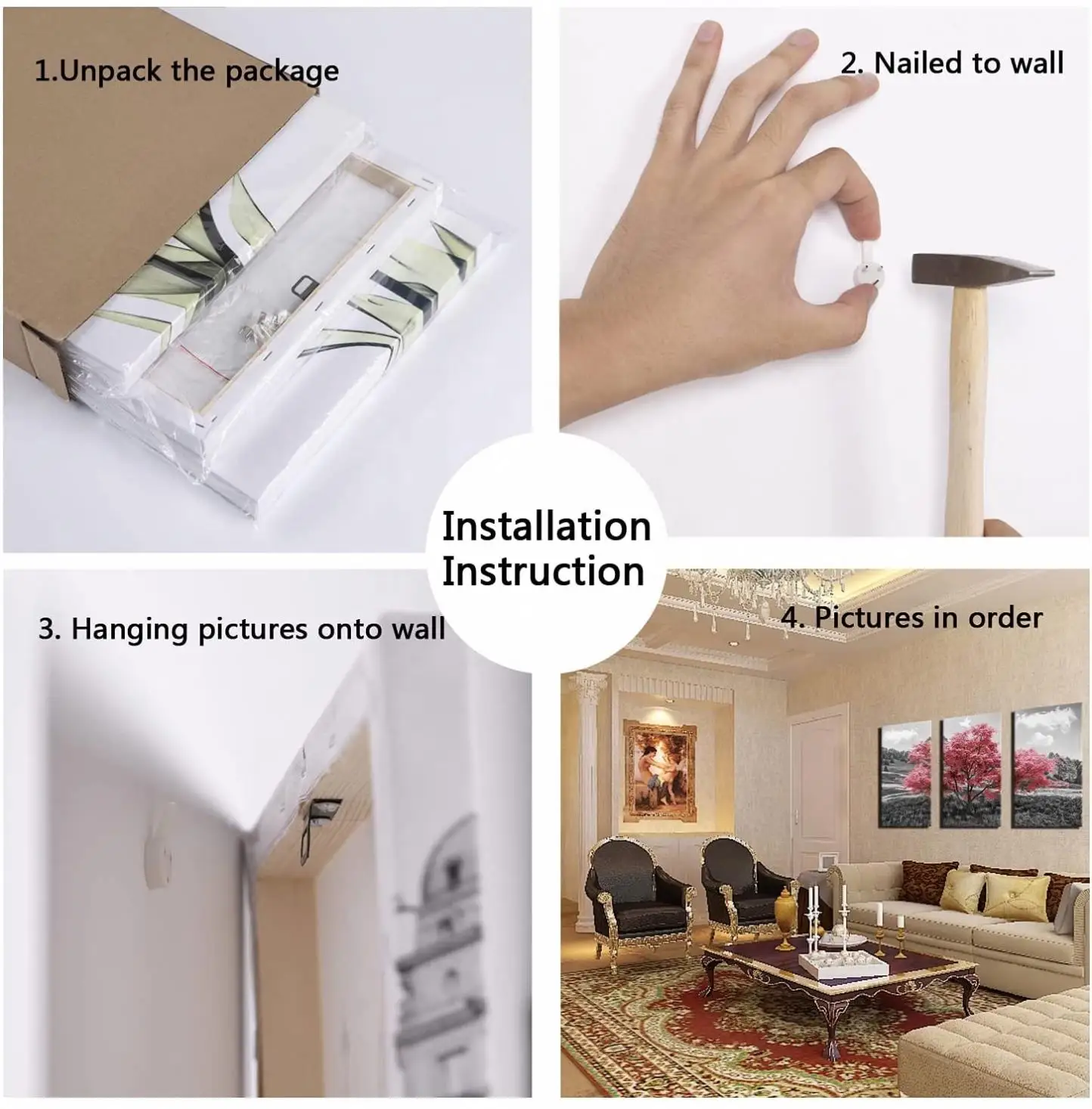 1.Unpack the package

2. Nailed to wall

Installation Instruction

3. Hanging pictures onto wall

4. Pictures in order