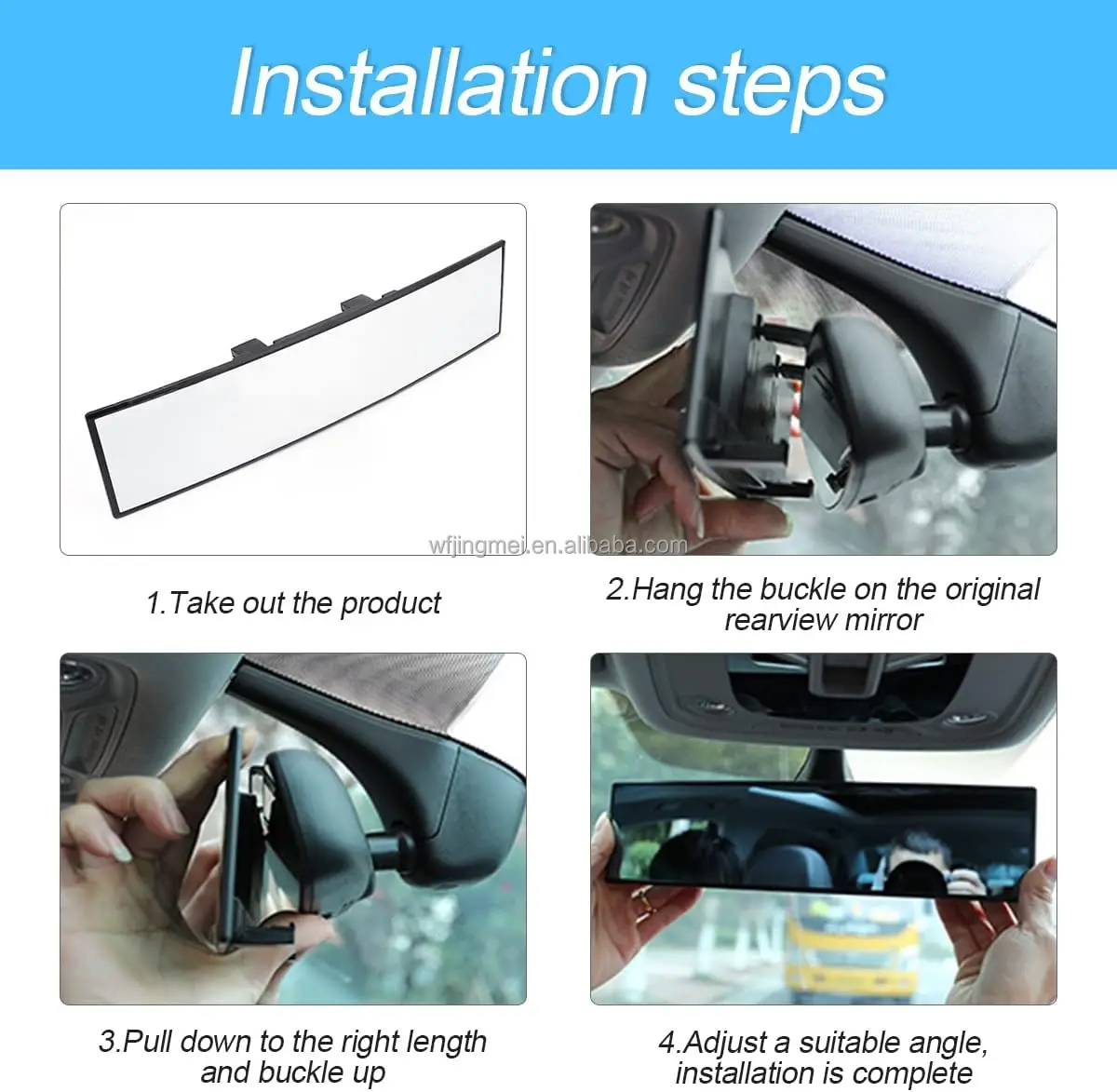 Installation steps

wfjingmei.en.alibaba.com

1.Take out the product

2.Hang the buckle on the original rearview mirror

3.Pull down to the right length and buckle up

4.Adjust a suitable angle, installation is complete