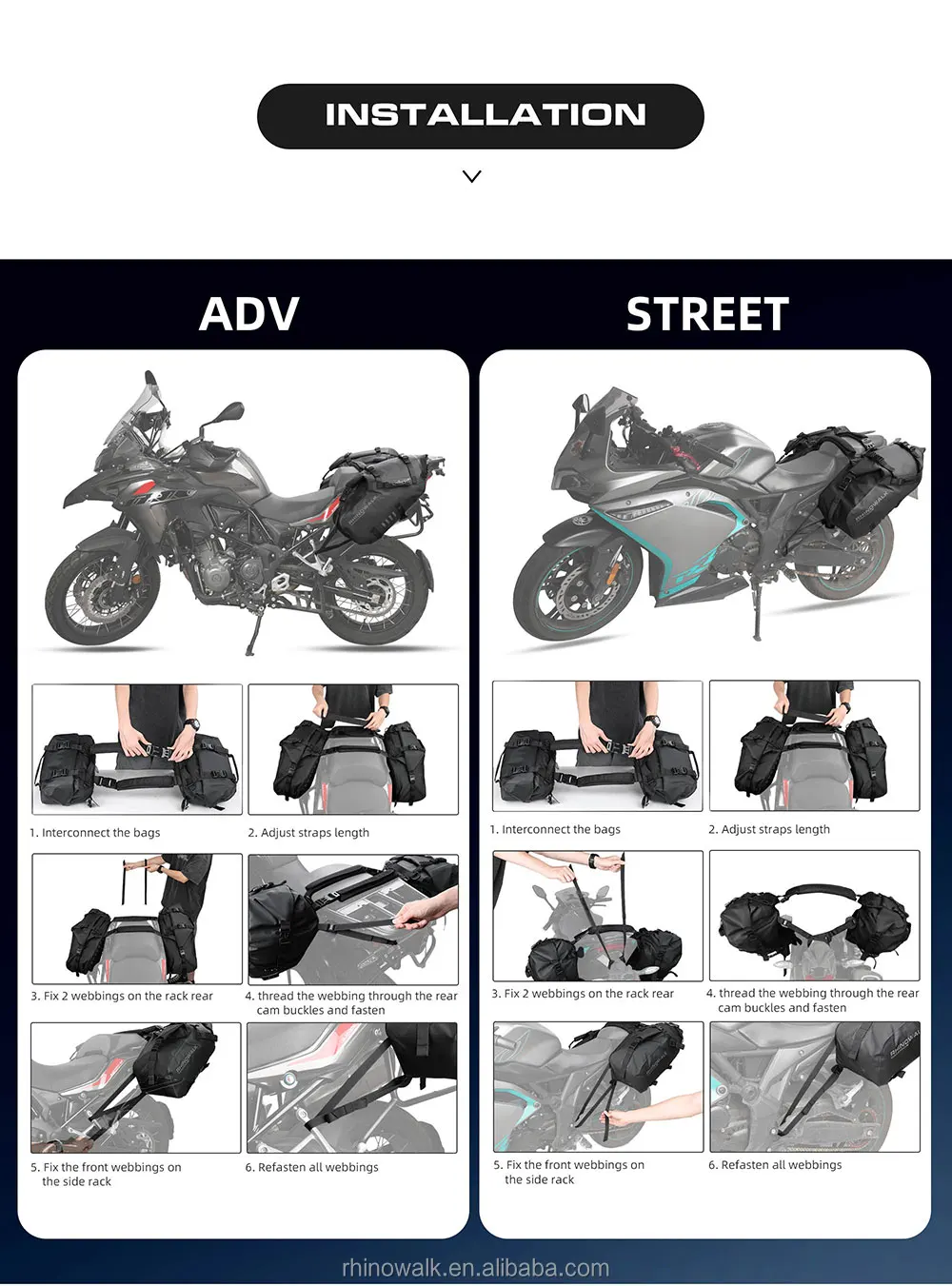 INSTALLATION

ADV

1. Interconnect the bags

2. Adjust straps length

3. Fix 2 webbings on the rack rear

4. thread the webbing through the rear cam buckles and fasten

5. Fix the front webbings on the side rack

6. Refasten all webbings

STREET

1. Interconnect the bags

2. Adjust straps length

3. Fix 2 webbings on the rack rear

4. thread the webbing through the rear cam buckles and fasten

5. Fix the front webbings on the side rack

6. Refasten all webbings

rhinowalk.en.alibaba.com