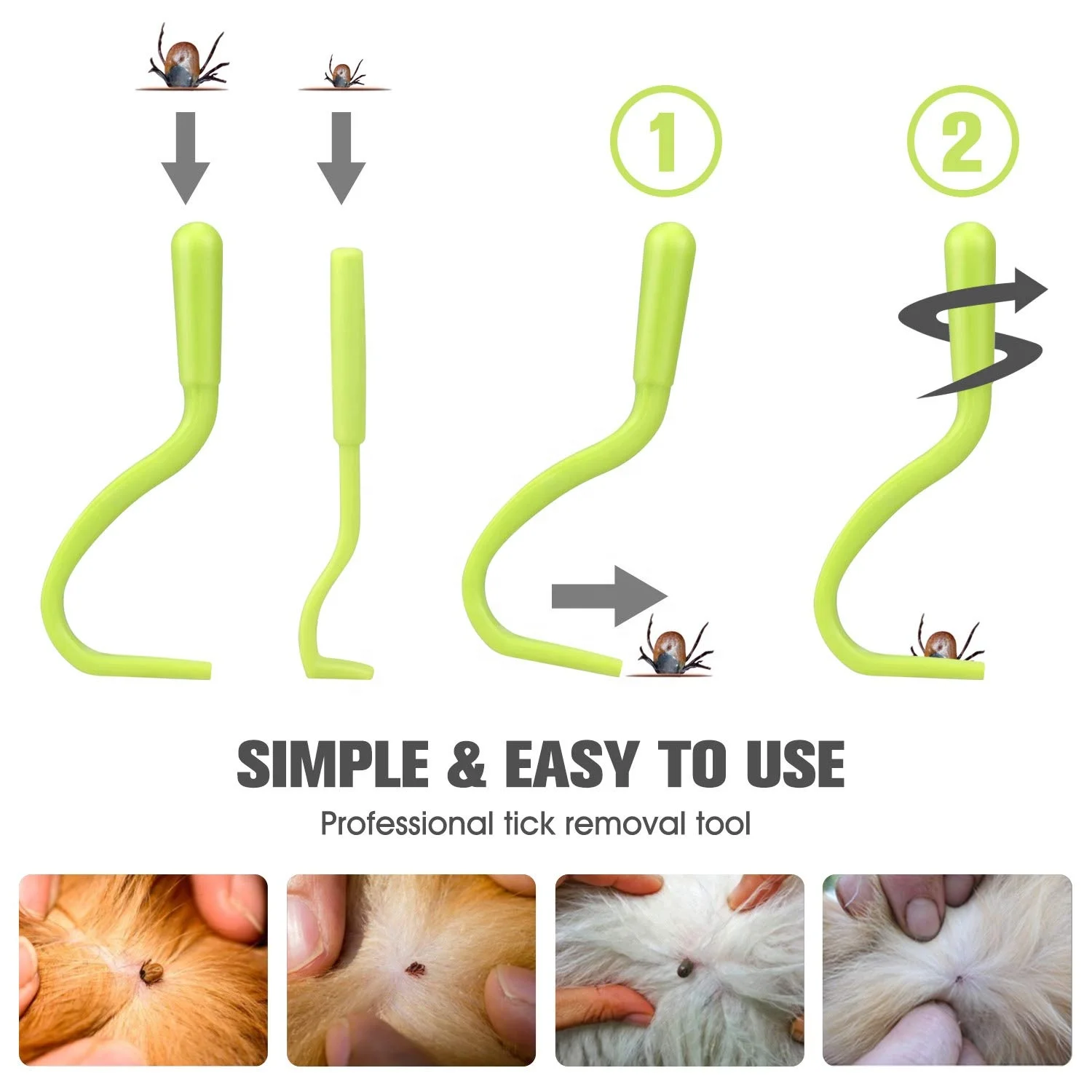 ①

②

SIMPLE & EASY TO USE

Professional tick removal tool