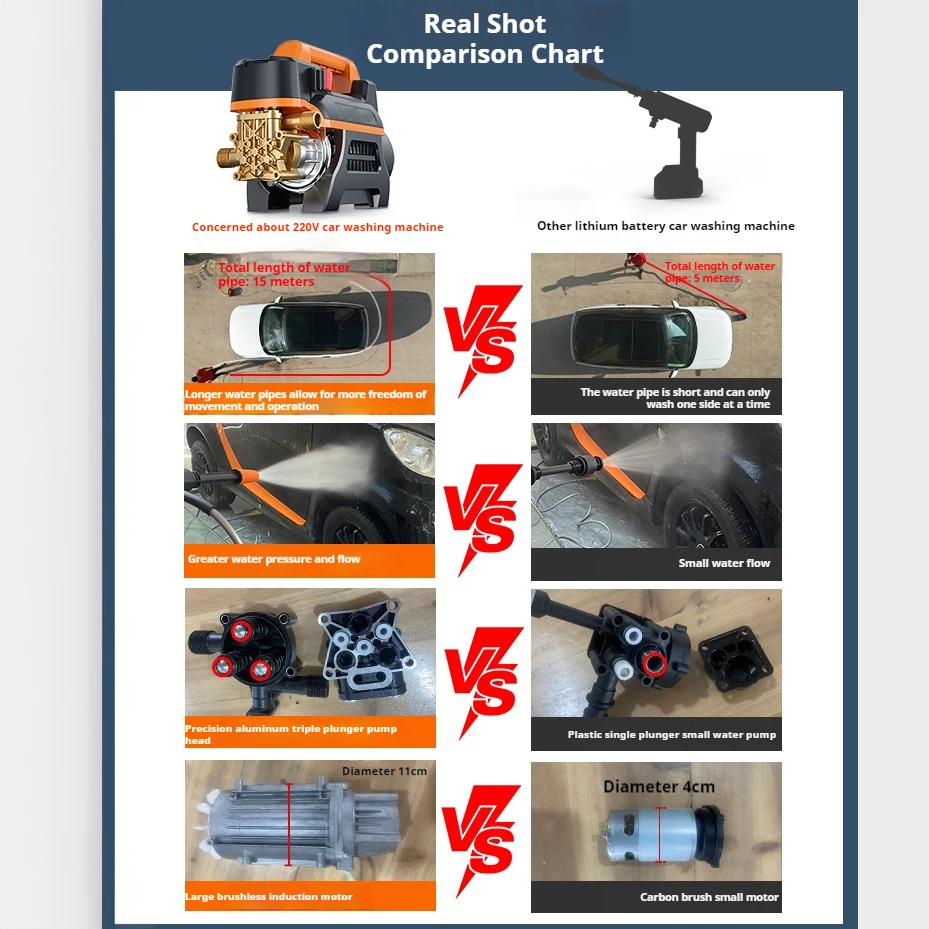 Real Shot Comparison Chart

Concerned about 220V car washing machine

Other lithium battery car washing machine

Total length of water pipe: 15 meters

Longer water pipes allow for more freedom of movement and operation

VS

Total length of water pipe: 5 meters

The water pipe is short and can only wash one side at a time

Greater water pressure and flow

VS

Small water flow

Precision aluminum triple plunger pump head

VS

Plastic single plunger small water pump

Diameter 11cm

Large brushless induction motor

VS

Diameter 4cm

Carbon brush small motor