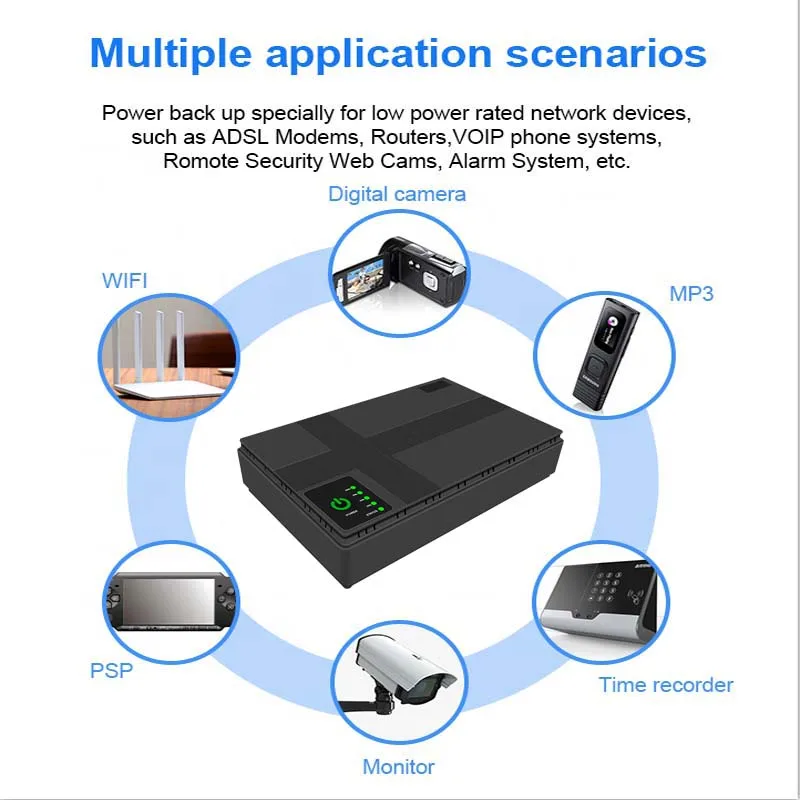 Multiple application scenarios

Power back up specially for low power rated network devices, such as ADSL Modems, Routers,VOIP phone systems, Romote Security Web Cams, Alarm System, etc.

Digital camera

WIFI

MP3

PSP

Time recorder

Monitor