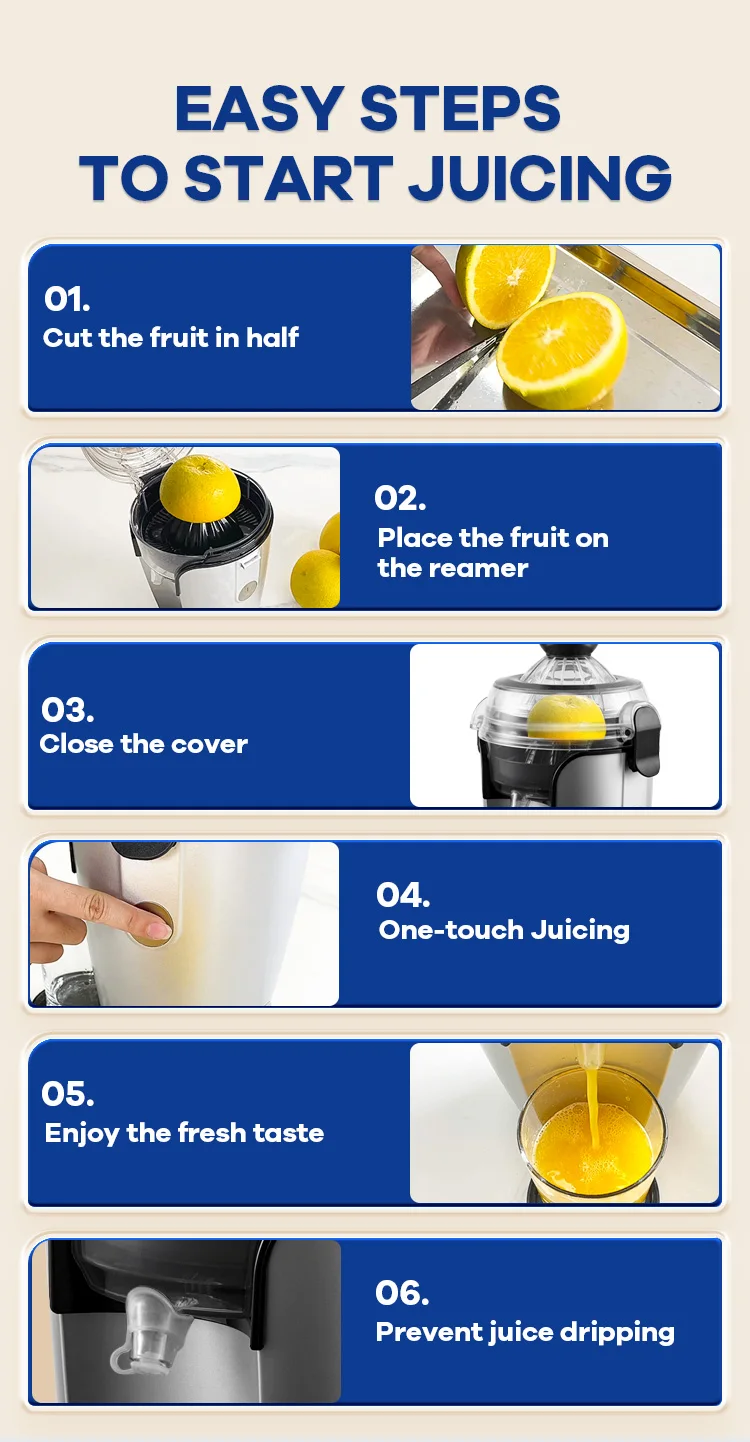 EASY STEPS TO START JUICING

01.
Cut the fruit in half

02.
Place the fruit on the reamer

03.
Close the cover

04.
One-touch Juicing

05.
Enjoy the fresh taste

06.
Prevent juice dripping