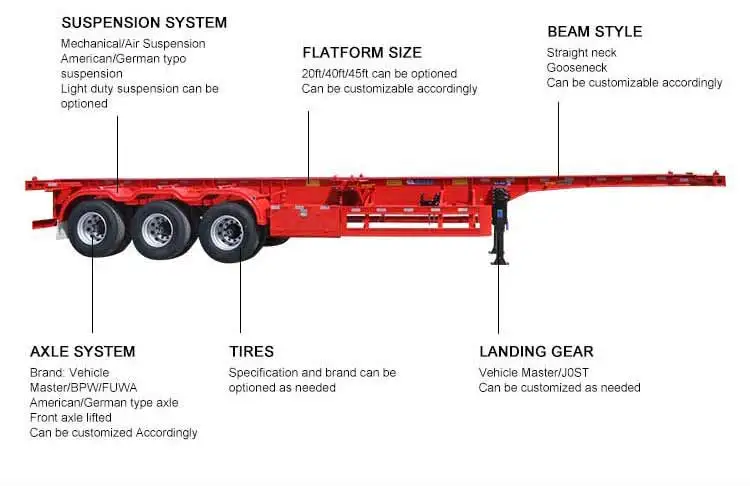 SUSPENSION SYSTEM
Mechanical/Air Suspension
American/German typo suspension
Light duty suspension can be optioned

FLATFORM SIZE
20ft/40ft/45ft can be optioned
Can be customizable accordingly

BEAM STYLE
Straight neck
Gooseneck
Can be customizable accordingly

AXLE SYSTEM
Brand: Vehicle Master/BPW/FUWA
American/German type axle
Front axle lifted
Can be customized Accordingly

TIRES
Specification and brand can be optioned as needed

LANDING GEAR
Vehicle Master/J0ST
Can be customized as needed