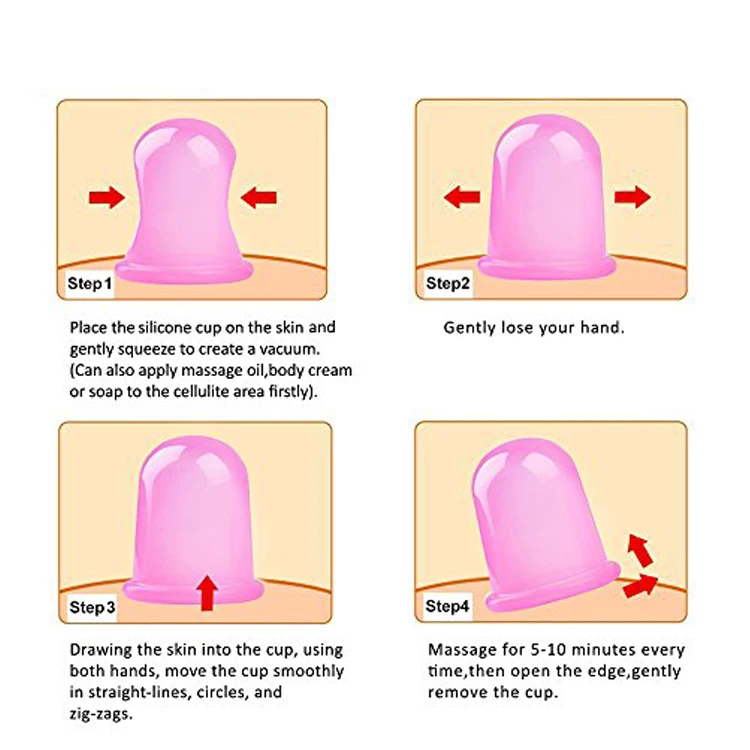 Step 1

Place the silicone cup on the skin and gently squeeze to create a vacuum. (Can also apply massage oil,body cream or soap to the cellulite area firstly).

Step2

Gently lose your hand.

Step 3

Drawing the skin into the cup, using both hands, move the cup smoothly in straight-lines, circles, and zig-zags.

Step4

Massage for 5-10 minutes every time,then open the edge,gently remove the cup.