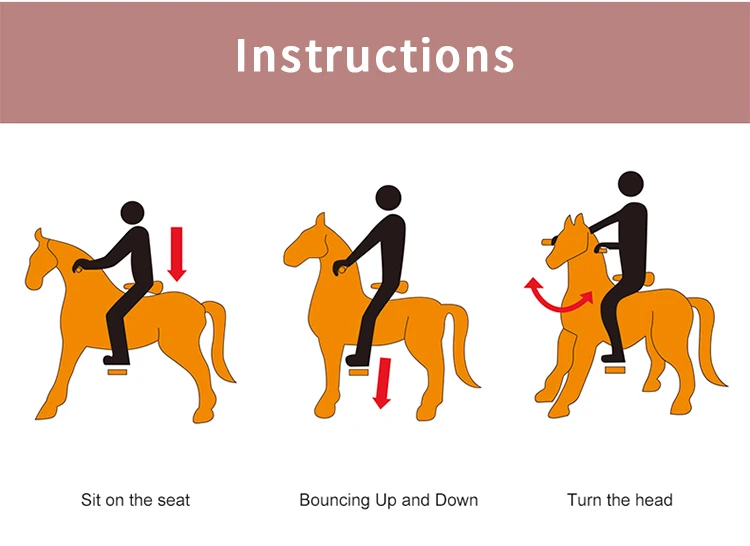 Instructions

Sit on the seat

Bouncing Up and Down

Turn the head