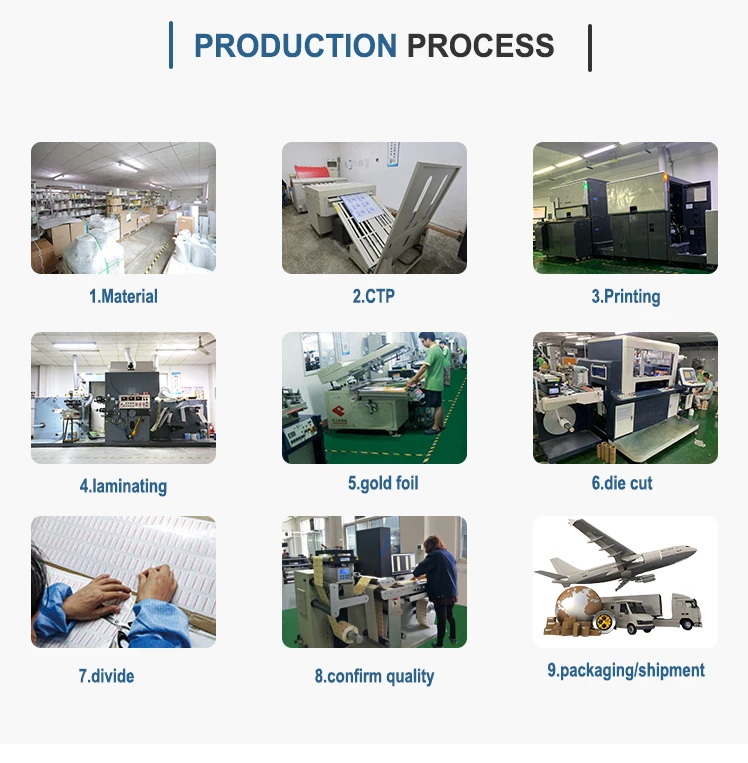 PRODUCTION PROCESS

1.Material

2.CTP

3.Printing

4.laminating

5.gold foil

6.die cut

7.divide

8.confirm quality

9.packaging/shipment