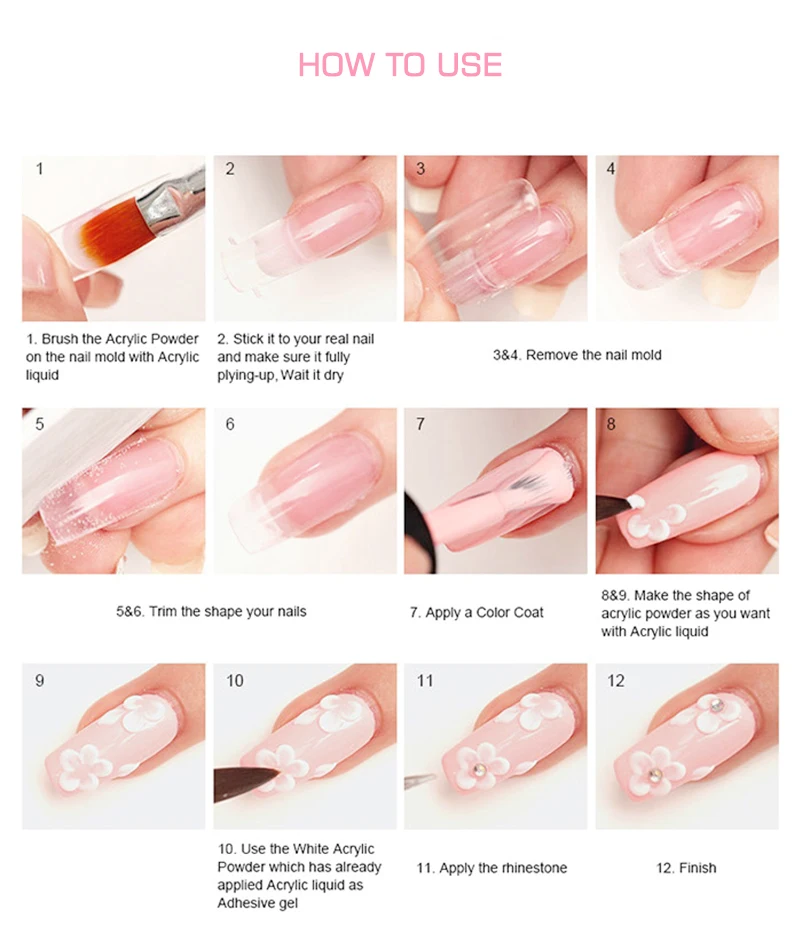 HOW TO USE

1

2

3

4

1. Brush the Acrylic Powder on the nail mold with Acrylic liquid

2. Stick it to your real nail and make sure it fully plying-up, Wait it dry

3&4. Remove the nail mold

5

6

7

8

5&6. Trim the shape your nails

7. Apply a Color Coat

8&9. Make the shape of acrylic powder as you want with Acrylic liquid

9

10

11

12

10. Use the White Acrylic Powder which has already applied Acrylic liquid as Adhesive gel

11. Apply the rhinestone

12. Finish