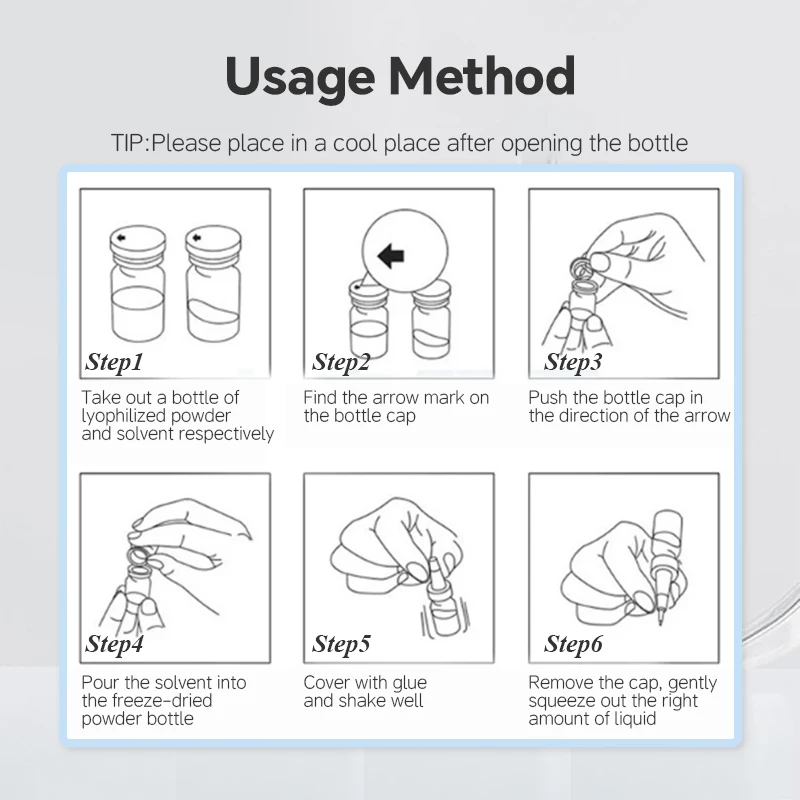 Usage Method

TIP:Please place in a cool place after opening the bottle

Step1
Take out a bottle of lyophilized powder and solvent respectively

Step2
Find the arrow mark on the bottle cap

Step3
Push the bottle cap in the direction of the arrow

Step4
Pour the solvent into the freeze-dried powder bottle

Step5
Cover with glue and shake well

Step6
Remove the cap, gently squeeze out the right amount of liquid