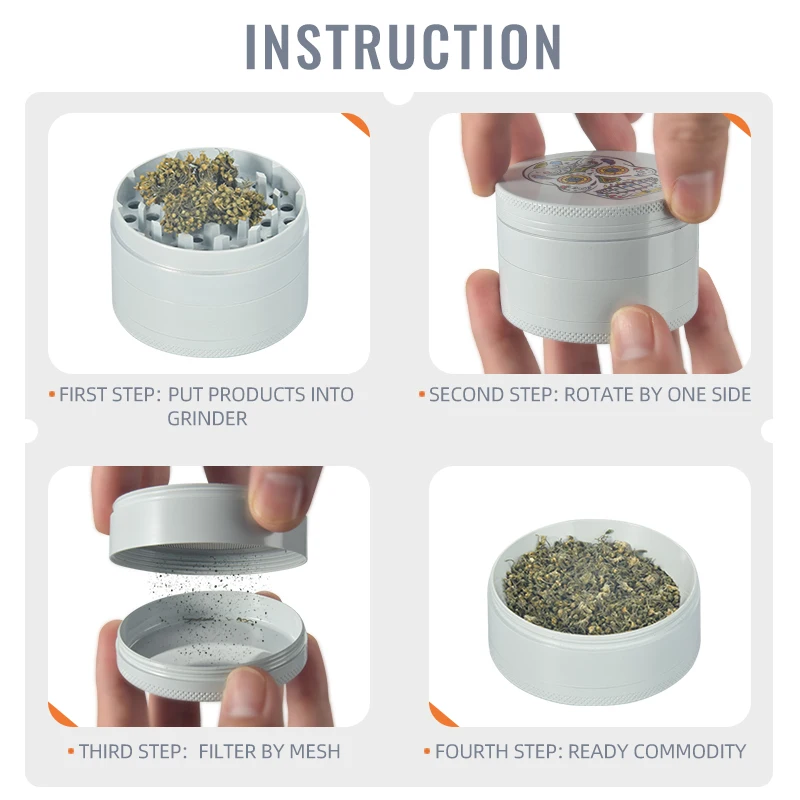 INSTRUCTION

• FIRST STEP: PUT PRODUCTS INTO GRINDER

• SECOND STEP: ROTATE BY ONE SIDE

• THIRD STEP: FILTER BY MESH

• FOURTH STEP: READY COMMODITY