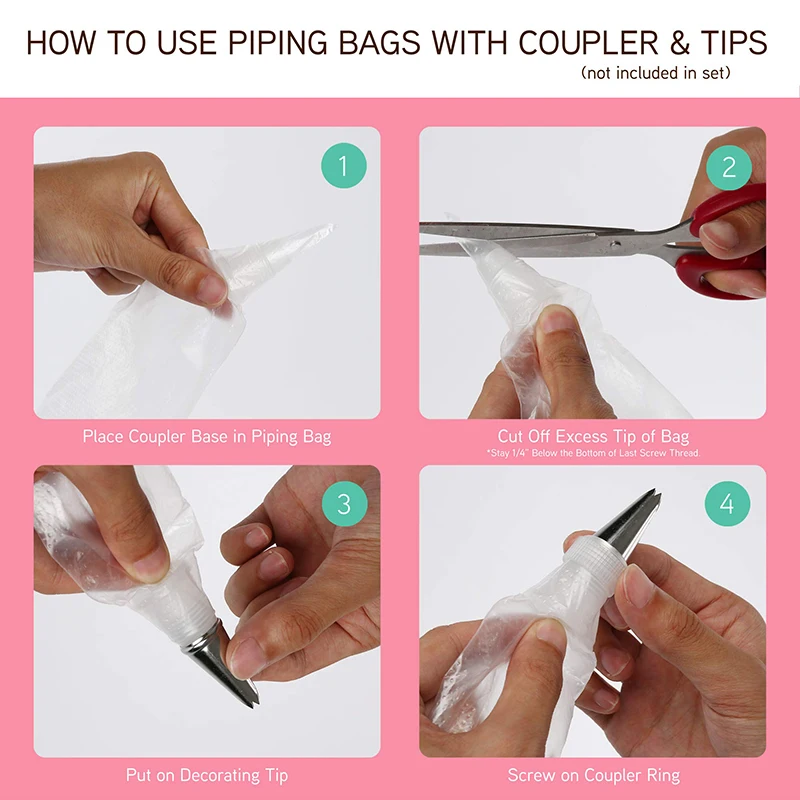 HOW TO USE PIPING BAGS WITH COUPLER & TIPS
(not included in set)

1

Place Coupler Base in Piping Bag

2

Cut Off Excess Tip of Bag
*Stay 1/4" Below the Bottom of Last Screw Thread.

3

Put on Decorating Tip

4

Screw on Coupler Ring