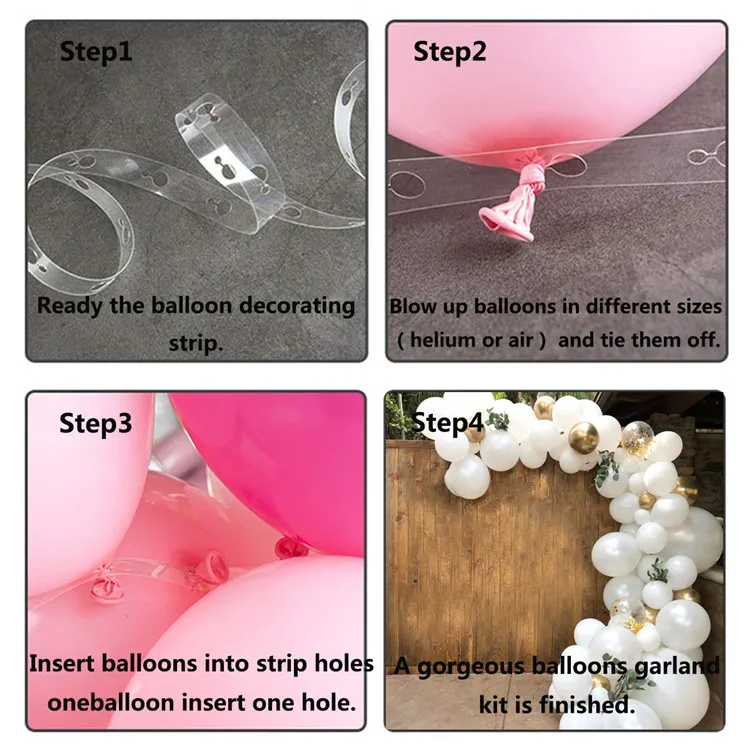 Step1

Ready the balloon decorating strip.

Step2

Blow up balloons in different sizes ( helium or air ) and tie them off.

Step3

Insert balloons into strip holes oneballoon insert one hole.

Step4

A gorgeous balloons garland kit is finished.