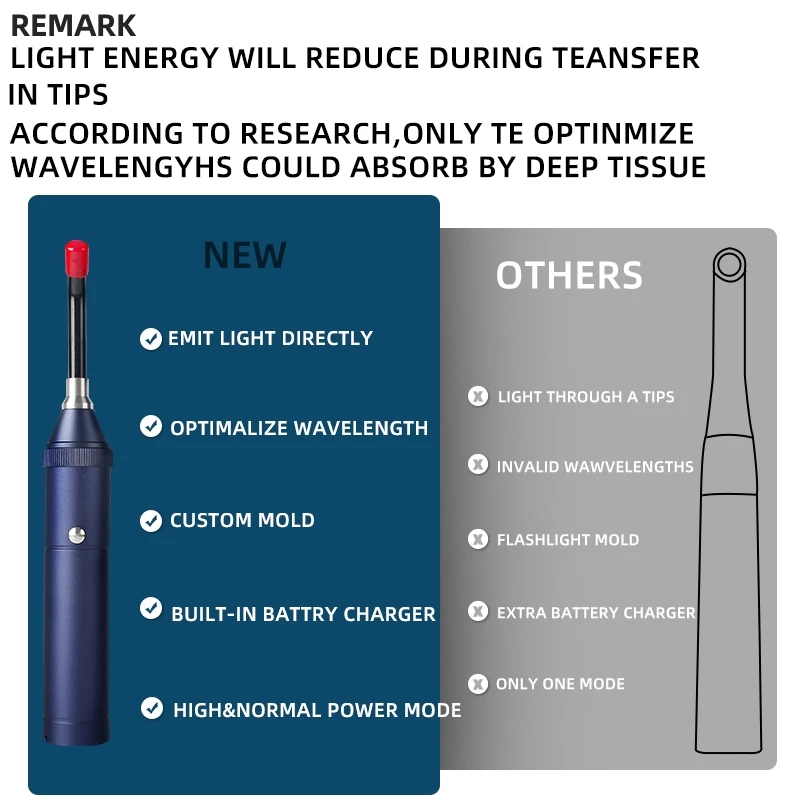 REMARK
LIGHT ENERGY WILL REDUCE DURING TEANSFER IN TIPS
ACCORDING TO RESEARCH,ONLY TE OPTINMIZE WAVELENGYHS COULD ABSORB BY DEEP TISSUE

NEW

EMIT LIGHT DIRECTLY

OPTIMALIZE WAVELENGTH

CUSTOM MOLD

BUILT-IN BATTRY CHARGER

HIGH&NORMAL POWER MODE

OTHERS

LIGHT THROUGH A TIPS

INVALID WAWVELENGTHS

FLASHLIGHT MOLD

EXTRA BATTERY CHARGER

ONLY ONE MODE