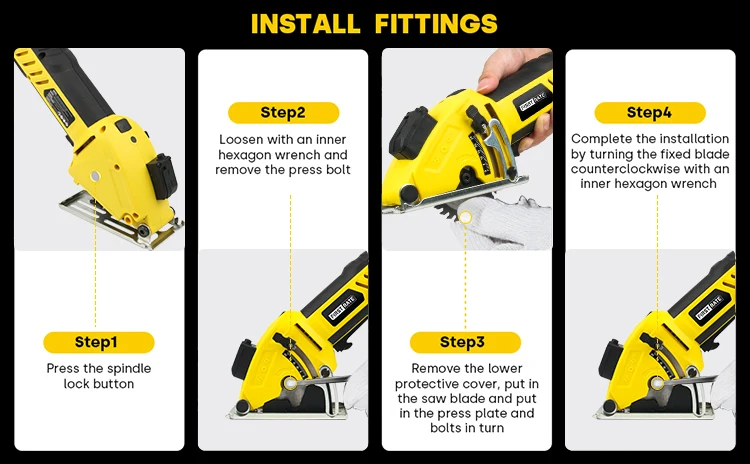 INSTALL FITTINGS

Step1
Press the spindle lock button

Step2
Loosen with an inner hexagon wrench and remove the press bolt

FIRST RATE

Step3
Remove the lower protective cover, put in the saw blade and put in the press plate and bolts in turn

FIRST RATE

Step4
Complete the installation by turning the fixed blade counterclockwise with an inner hexagon wrench

FIRST RATE