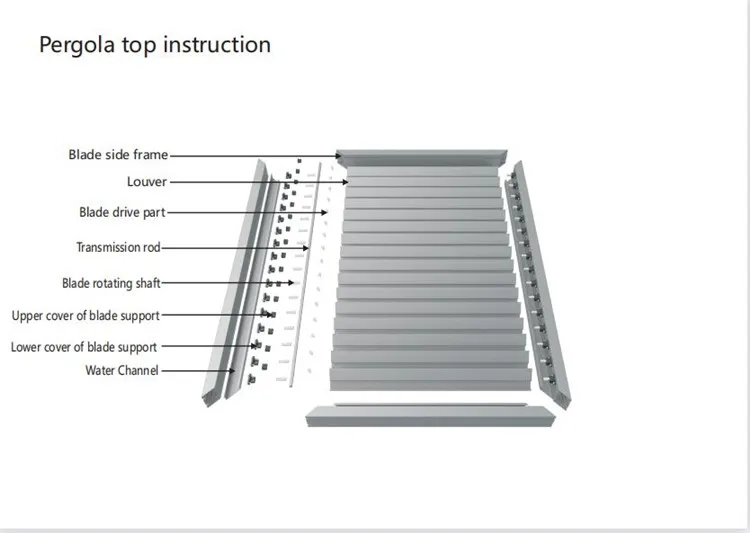 Pergola top instruction

Blade side frame

Louver

Blade drive part

Transmission rod

Blade rotating shaft

Upper cover of blade support

Lower cover of blade support

Water Channel