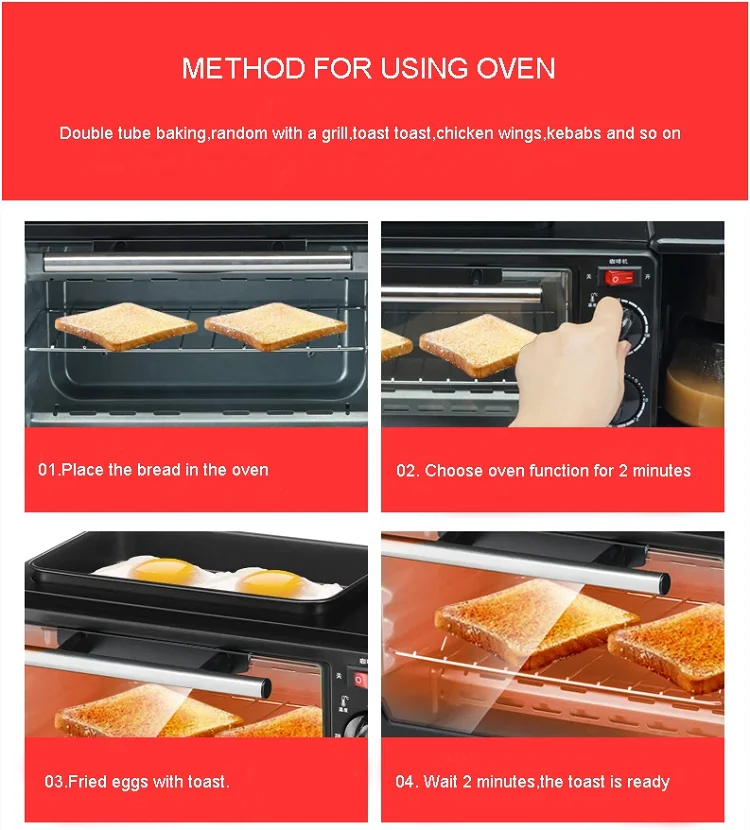 METHOD FOR USING OVEN

Double tube baking,random with a grill,toast toast,chicken wings,kebabs and so on

咖啡机

关

开

01.Place the bread in the oven

02. Choose oven function for 2 minutes

03.Fried eggs with toast.

04. Wait 2 minutes,the toast is ready