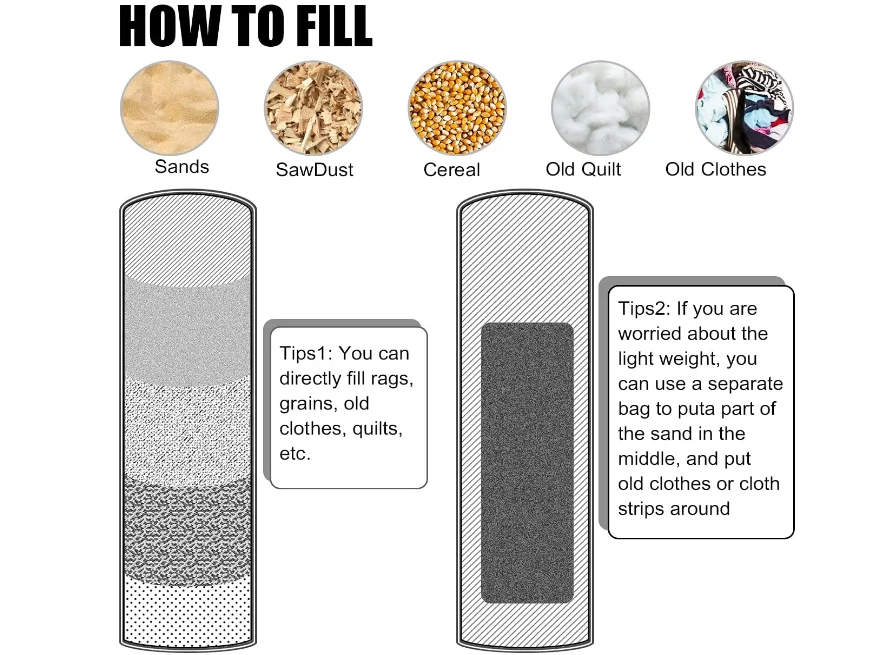 HOW TO FILL

Sands

SawDust

Cereal

Old Quilt

Old Clothes

Tips1: You can directly fill rags, grains, old clothes, quilts, etc.

Tips2: If you are worried about the light weight, you can use a separate bag to puta part of the sand in the middle, and put old clothes or cloth strips around