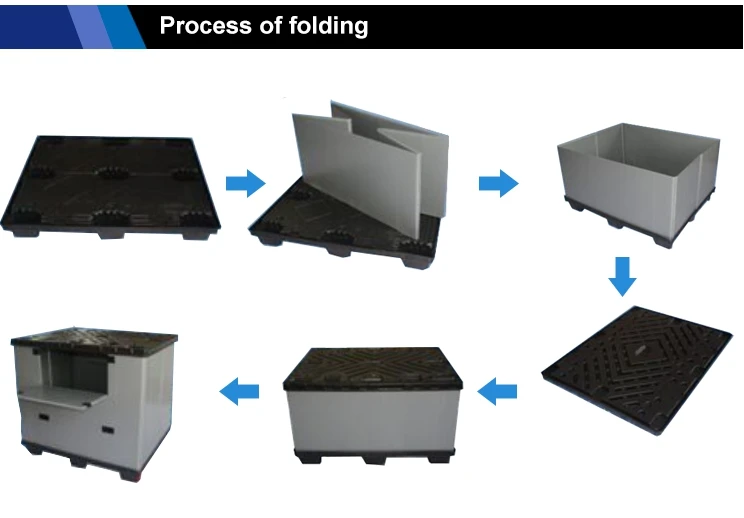 Process of folding