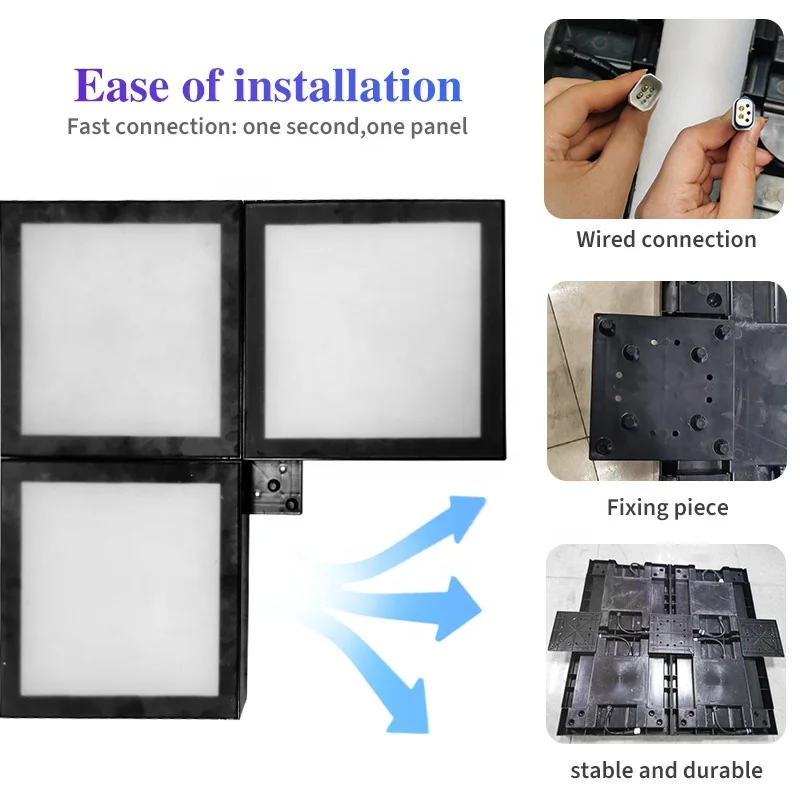 Ease of installation
Fast connection: one second,one panel

Wired connection

Fixing piece

stable and durable