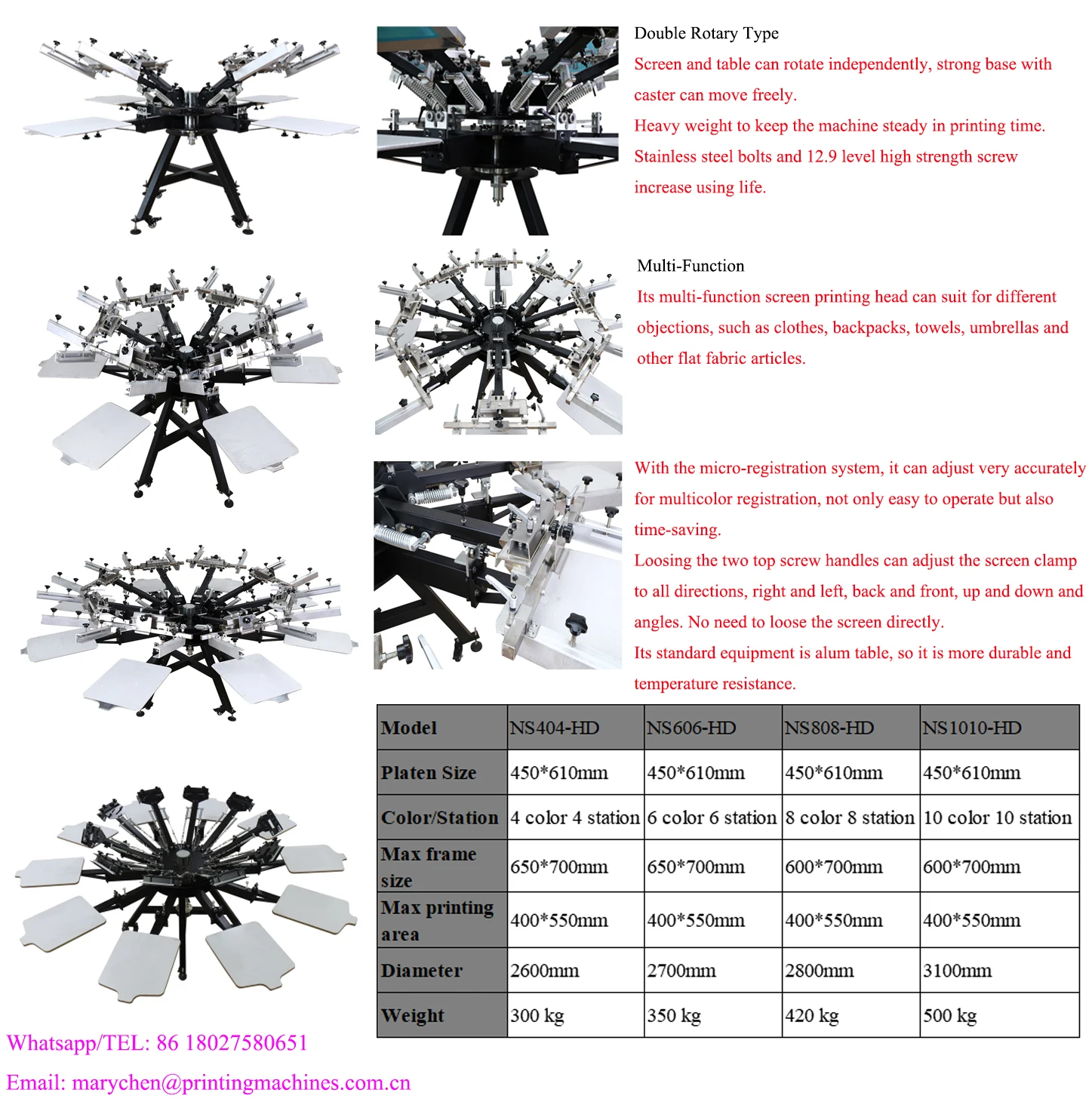 Double Rotary Type

Screen and table can rotate independently, strong base with caster can move freely.
Heavy weight to keep the machine steady in printing time.
Stainless steel bolts and 12.9 level high strength screw increase using life.

Multi-Function

Its multi-function screen printing head can suit for different objections, such as clothes, backpacks, towels, umbrellas and other flat fabric articles.

With the micro-registration system, it can adjust very accurately for multicolor registration, not only easy to operate but also time-saving.
Loosing the two top screw handles can adjust the screen clamp to all directions, right and left, back and front, up and down and angles. No need to loose the screen directly.
Its standard equipment is alum table, so it is more durable and temperature resistance.

| Model | NS404-HD | NS606-HD | NS808-HD | NS1010-HD |
|---|---|---|---|---|
| Platen Size | 450*610mm | 450*610mm | 450*610mm | 450*610mm |
| Color/Station | 4 color 4 station | 6 color 6 station | 8 color 8 station | 10 color 10 station |
| Max frame size | 650*700mm | 650*700mm | 600*700mm | 600*700mm |
| Max printing area | 400*550mm | 400*550mm | 400*550mm | 400*550mm |
| Diameter | 2600mm | 2700mm | 2800mm | 3100mm |
| Weight | 300 kg | 350 kg | 420 kg | 500 kg |

Whatsapp/TEL: 86 18027580651

Email: marychen@printingmachines.com.cn