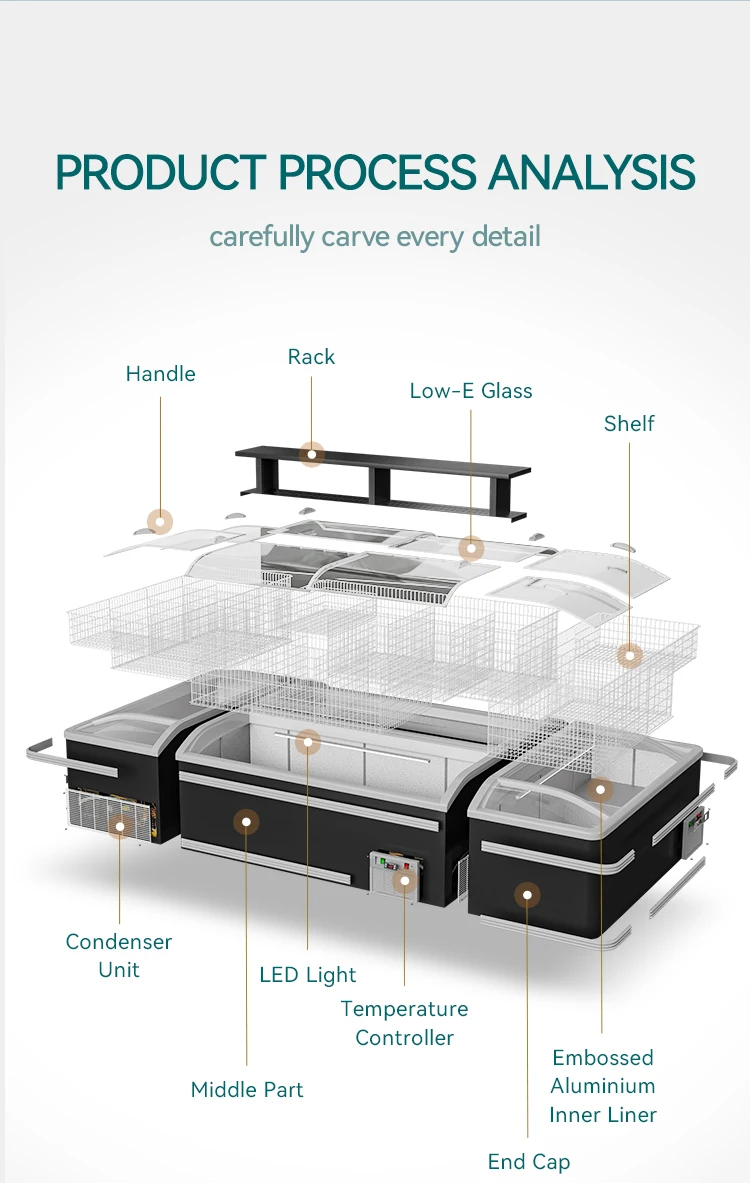 PRODUCT PROCESS ANALYSIS

carefully carve every detail

Handle

Rack

Low-E Glass

Shelf

Condenser Unit

LED Light

Temperature Controller

Middle Part

Embossed Aluminium Inner Liner

End Cap