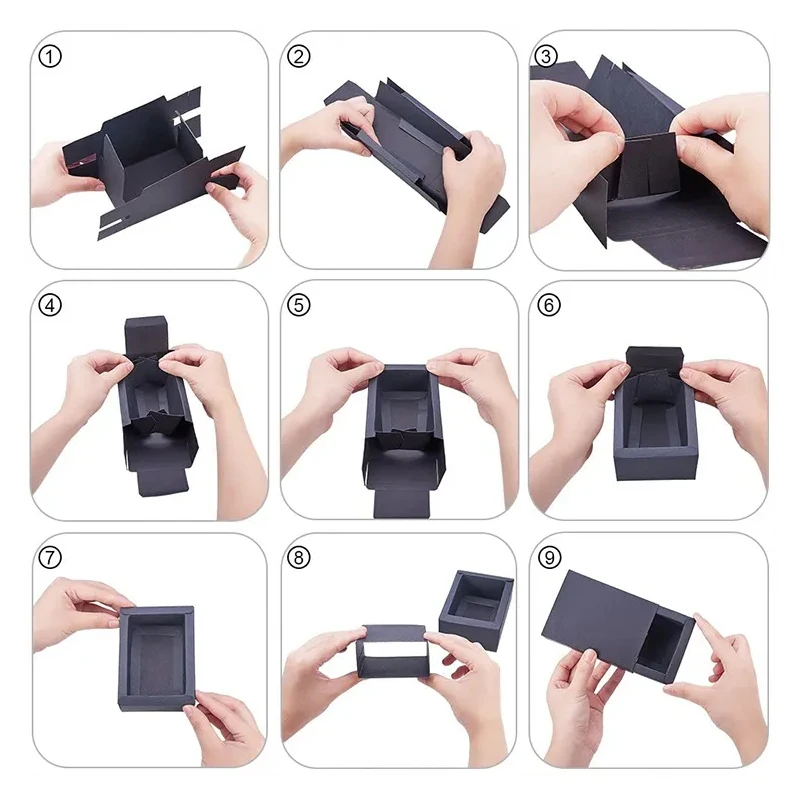 ①
②
③
④
⑤
⑥
⑦
⑧
⑨