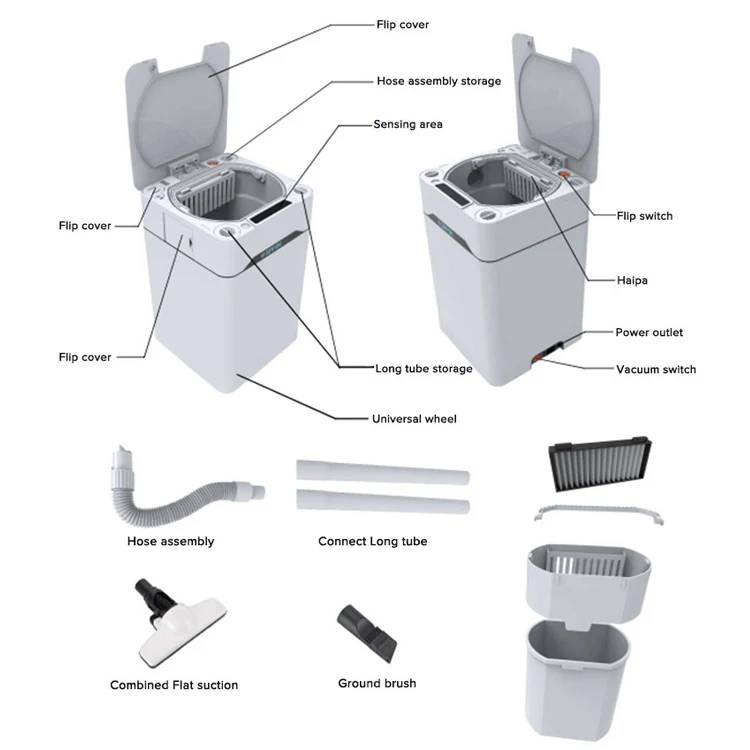 Flip cover
Hose assembly storage
Sensing area
Flip cover
Flip cover
Long tube storage
Universal wheel
Flip switch
Haipa
Power outlet
Vacuum switch
Hose assembly
Connect Long tube
Combined Flat suction
Ground brush