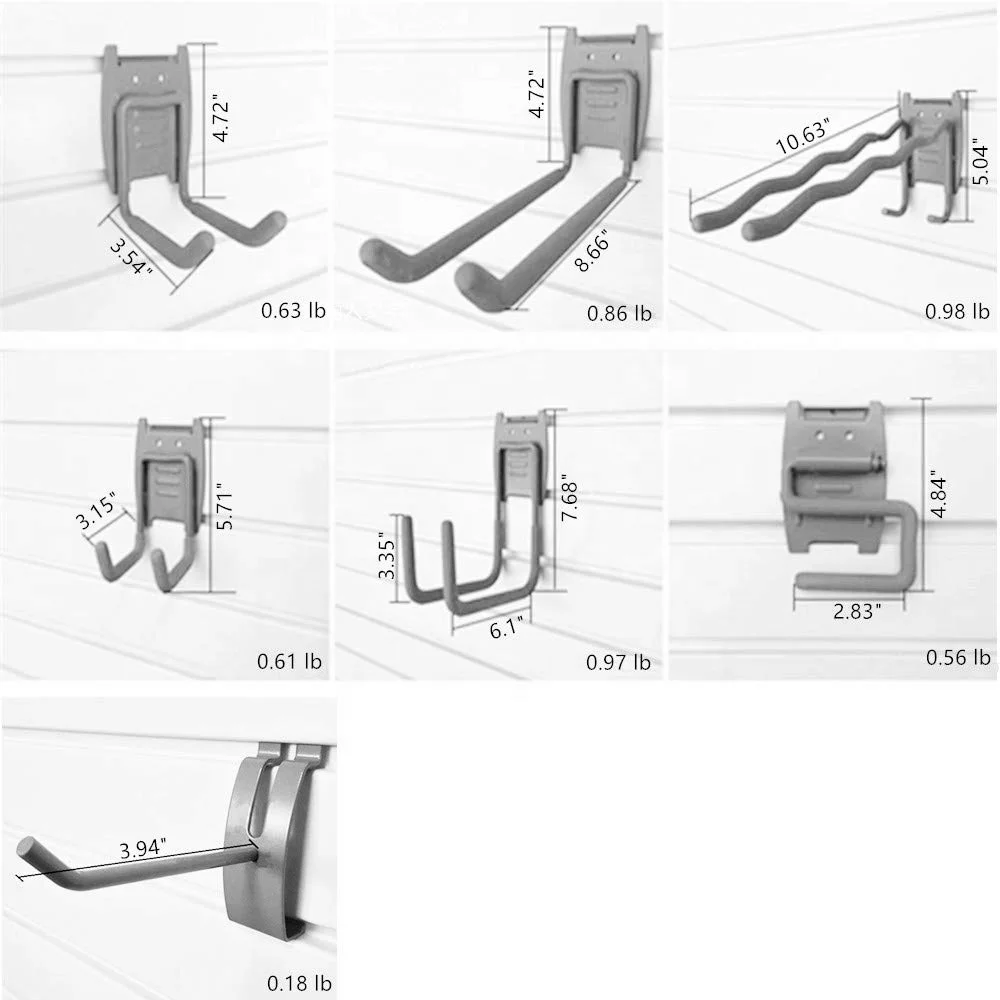 4.72"
3.54"
0.63 lb

4.72"
8.66"
0.86 lb

10.63"
5.04"
0.98 lb

3.15"
5.71"
0.61 lb

3.35"
7.68"
6.1"
0.97 lb

4.84"
2.83"
0.56 lb

3.94"
0.18 lb