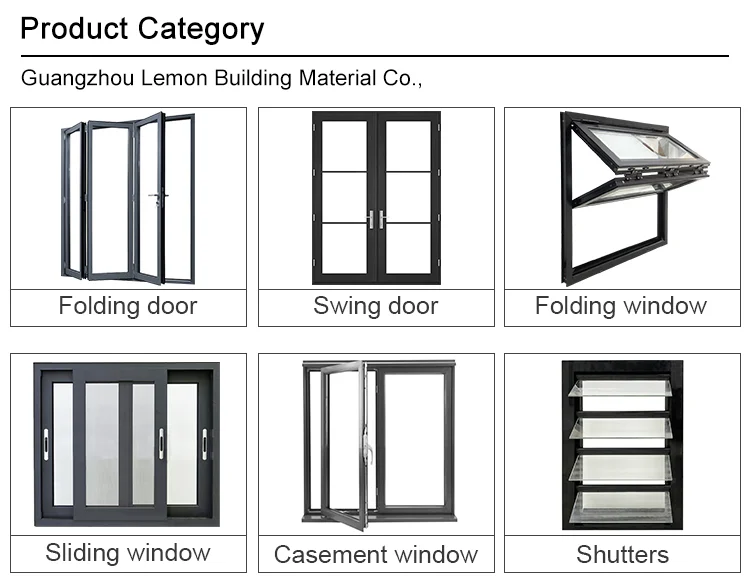 Product Category

Guangzhou Lemon Building Material Co.,

Folding door

Swing door

Folding window

Sliding window

Casement window

Shutters