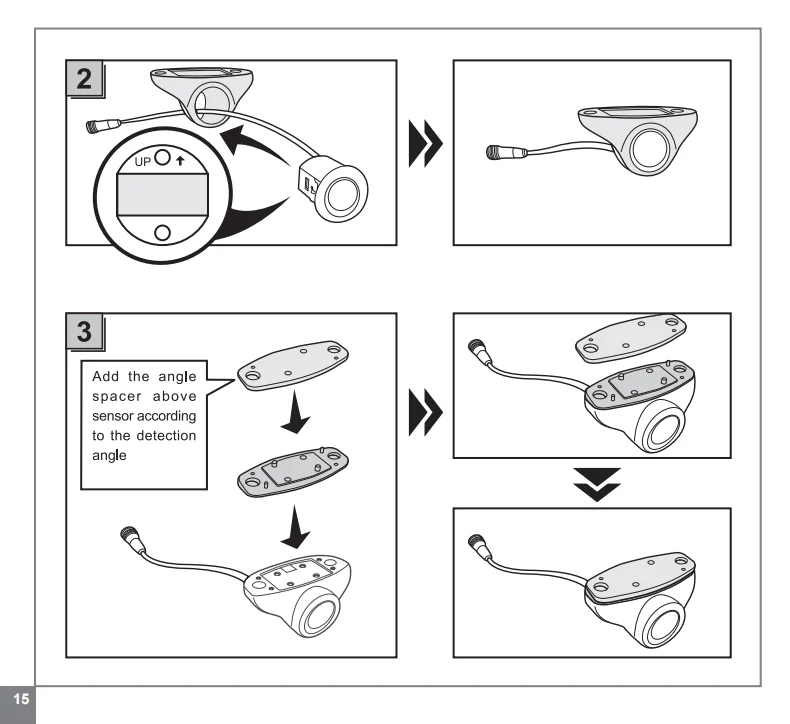 2

UP

3

Add the angle spacer above sensor according to the detection angle

15