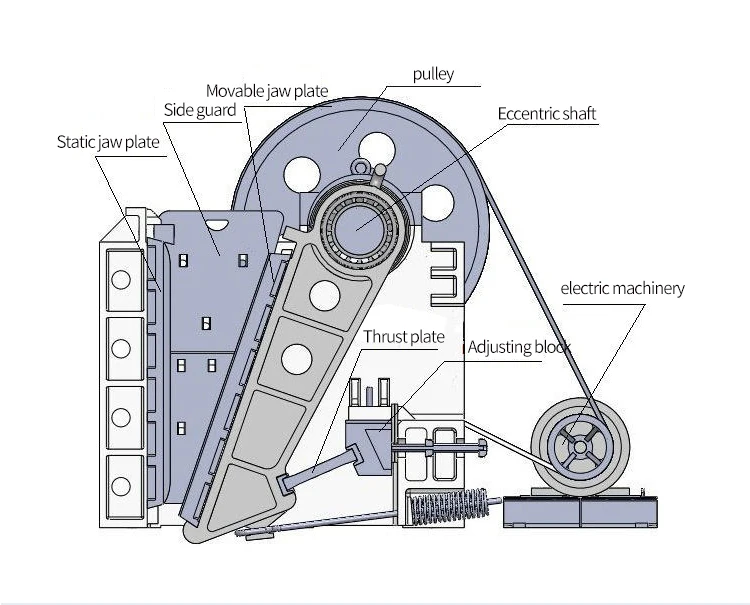 pulley
Movable jaw plate
Side guard
Eccentric shaft
Static jaw plate
electric machinery
Thrust plate
Adjusting block